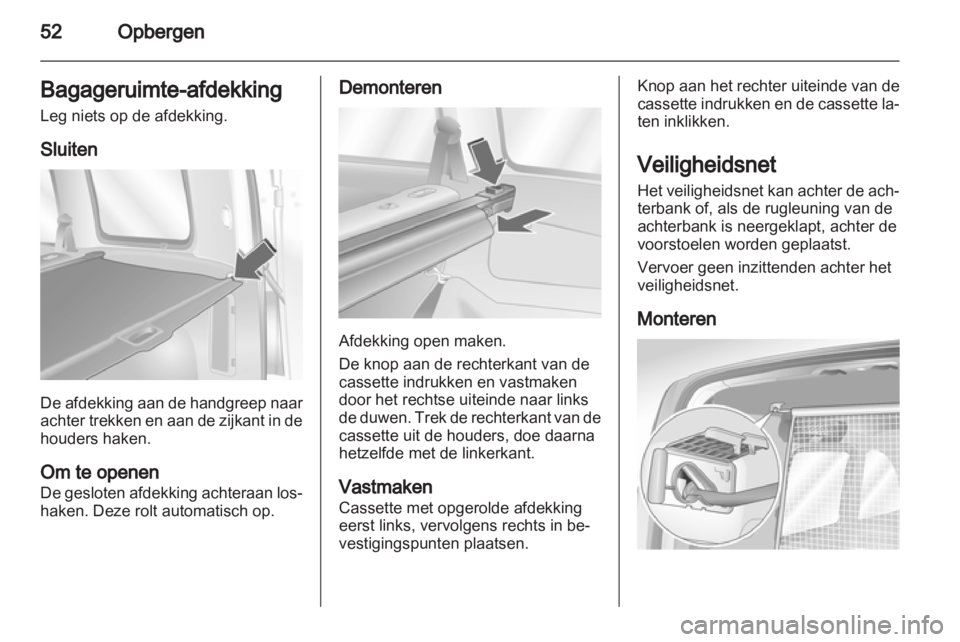 52 Opbergen

Bagageruimte-afdekking
Leg niets op de afdekking.

Sluiten

De afdekking aan de handgreep naar achter trekken en aan de zijkant in de houders haken.

Om te openen
De gesloten afdekking achteraan loshaken. Deze rolt automatisch op.

Demonteren

Afdekking open maken.

De knop aan de rechterkant van de cassette indrukken en vastmaken door het rechtse uiteinde naar links de duwen. Trek de rechterkant van de cassette uit de houders, doe daarna hetzelfde met de linkerkant.

Vastmaken
Cassette met opgerolde afdekking eerst links, vervolgens rechts in bevestigingspunten plaatsen.

Knop aan het rechter uiteinde van de cassette indrukken en de cassette laten inklikken.

Veiligheidsnet
Het veiligheidsnet kan achter de achterbank of, als de rugleuning van de achterbank is neergeklapt, achter de voorstoelen worden geplaatst.

Vervoer geen inzittenden achter het veiligheidsnet.

Monteren

carmanualsonline.info