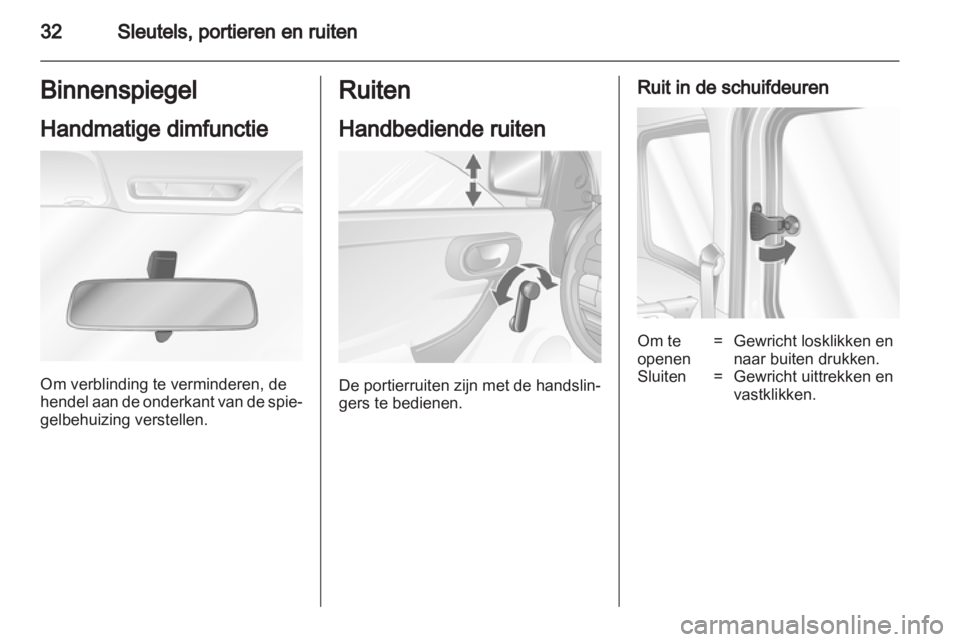 32 Sleutels, portieren en ruiten

Binnenspiegel

Handmatige dimfunctie

Om verblinding te verminderen, de hendel aan de onderkant van de spiegelbehuizing verstellen.

Ruiten

Handbediende ruiten

De portierruiten zijn met de handslingers te bedienen.

Ruit in de schuifdeuren

| Om te openen | = | Gewricht losklikken en naar buiten drukken. |
|---|---|---|
| Sluiten | = | Gewricht uittrekken en vastklikken. |

carmanualsonline.info