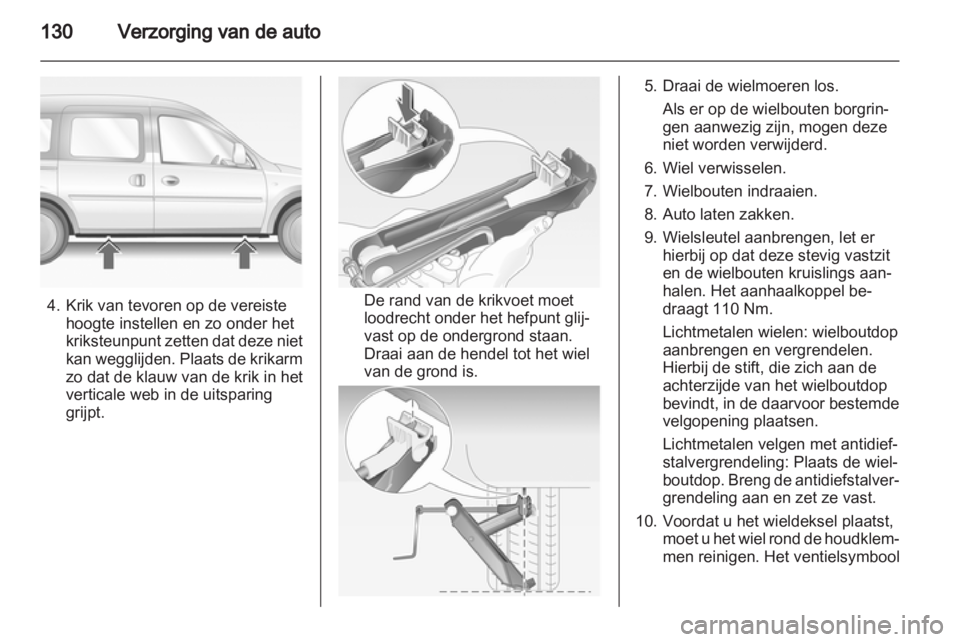 130 Verzorging van de auto

4. Krik van tevoren op de vereiste hoogte instellen en zo onder het kriksteunpunt zetten dat deze niet kan wegglijden. Plaats de krikarm zo dat de klauw van de krik in het verticale web in de uitsparing grijpt.

De rand van de krikvoet moet loodrecht onder het hefpunt glijvast op de ondergrond staan. Draai aan de hendel tot het wiel van de grond is.

5. Draai de wielmoeren los.
Als er op de wielbouten borgringen aanwezig zijn, mogen deze niet worden verwijderd.
6. Wiel verwisselen.
7. Wielbouten indraaien.
8. Auto laten zakken.
9. Wielsleutel aanbrengen, let er hierbij op dat deze stevig vastzit en de wielbouten kruislings aanhalen. Het aanhaalkoppel bedraagt 110 Nm.
Lichtmetalen wielen: wielboutdop aanbrengen en vergrendelen. Hierbij de stift, die zich aan de achterzijde van het wielboutdop bevindt, in de daarvoor bestemde velgopening plaatsen.
Lichtmetalen velgen met antidiefstalvergrendeling: Plaats de wielboutdop. Breng de antidiefstalvergrendeling aan en zet ze vast.
10. Voordat u het wieldeksel plaatst, moet u het wiel rond de houdklemmen reinigen. Het ventielsymbool

carmanualsonline.info