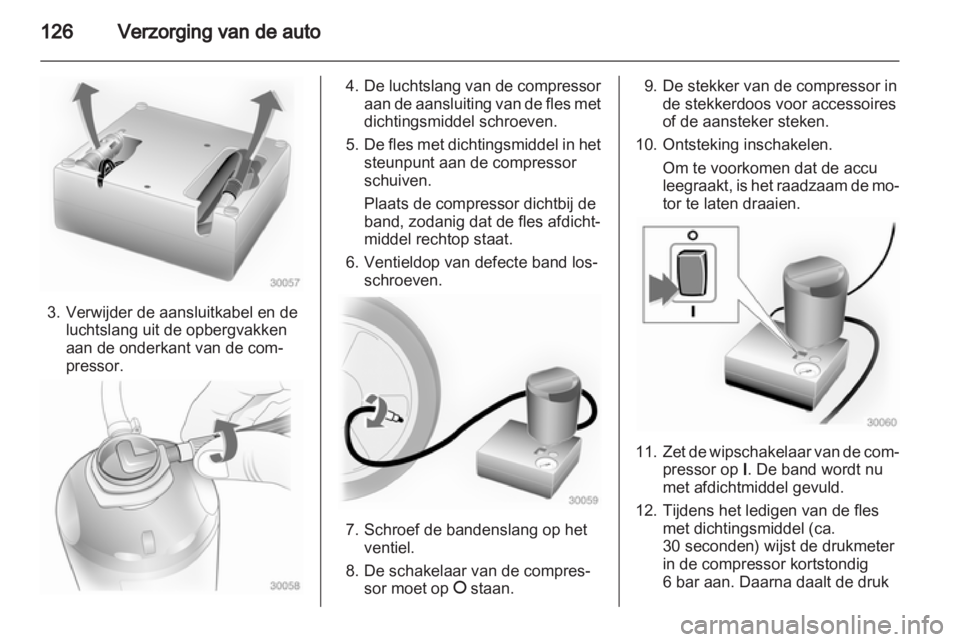 126 Verzorging van de auto

30057

3. Verwijder de aansluitkabel en de luchtslang uit de opbergvakken aan de onderkant van de compressor.

30058

4. De luchtslang van de compressor aan de aansluiting van de fles met dichtingsmiddel schroeven.

5. De fles met dichtingsmiddel in het steunpunt aan de compressor schuiven.

Plaats de compressor dichtbij de band, zodanig dat de fles afdichtmiddel rechtop staat.

6. Ventieldop van defecte band losschroeven.

30059

7. Schroef de bandenslang op het ventiel.

8. De schakelaar van de compressor moet op O staan.

9. De stekker van de compressor in de stekkerdoos voor accessoires of de aansteker steken.

10. Ontsteking inschakelen.

Om te voorkomen dat de accu leegraakt, is het raadzaam de motor te laten draaien.

O
I
30060

11. Zet de wipschakelaar van de compressor op I. De band wordt nu met afdichtmiddel gevuld.

12. Tijdens het ledigen van de fles met dichtingsmiddel (ca. 30 seconden) wijst de drukmeter in de compressor kortstondig 6 bar aan. Daarna daalt de druk

carmanualsonline.info