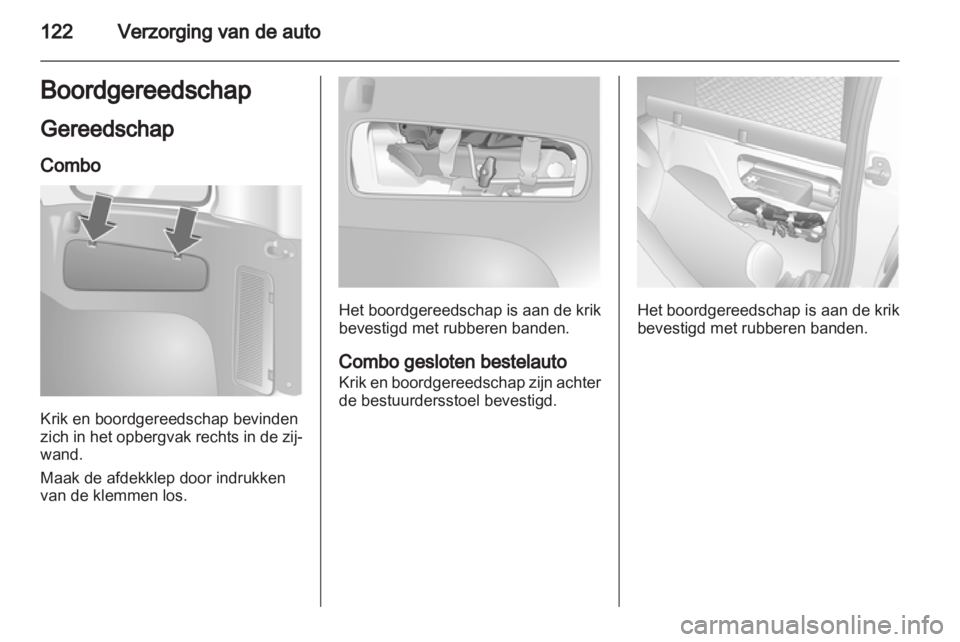 122 Verzorging van de auto

Boordgereedschap

Gereedschap

Combo

Krik en boordgereedschap bevinden zich in het opbergvak rechts in de zijwand.

Maak de afdekklep door indrukken van de klemmen los.

Het boordgereedschap is aan de krik bevestigd met rubberen banden.

Combo gesloten bestelauto

Krik en boordgereedschap zijn achter de bestuurdersstoel bevestigd.

Het boordgereedschap is aan de krik bevestigd met rubberen banden.

carmanualsonline.info