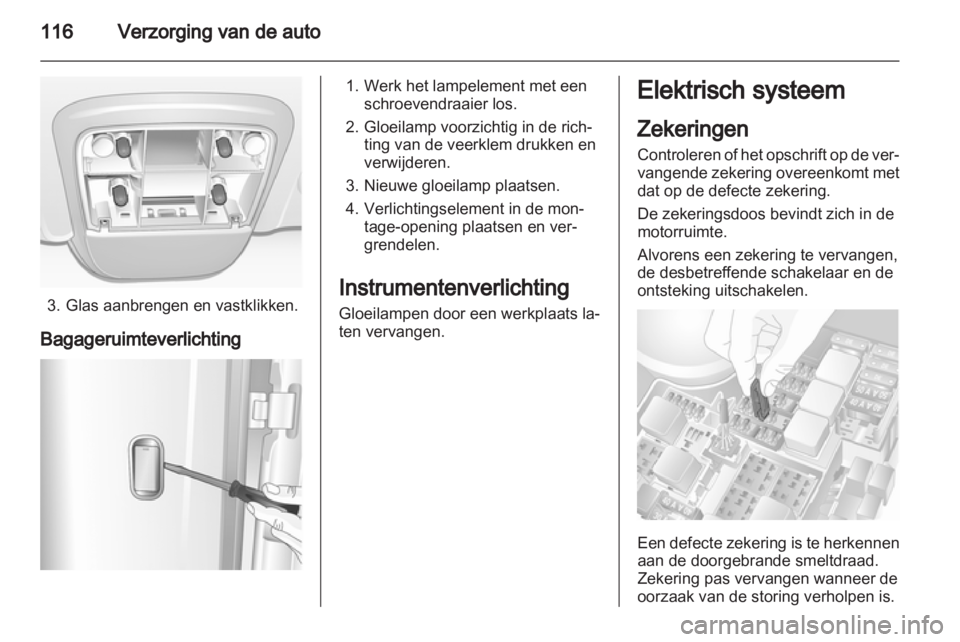 116 Verzorging van de auto

3. Glas aanbrengen en vastklikken.

Bagageruimteverlichting

1. Werk het lampelement met een schroevendraaier los.

2. Gloeilamp voorzichtig in de richting van de veerklem drukken en verwijderen.

3. Nieuwe gloeilamp plaatsen.

4. Verlichtingselement in de montage-opening plaatsen en vergrendelen.

Instrumentenverlichting

Gloeilampen door een werkplaats laten vervangen.

Elektrisch systeem

Zekeringen

Controleren of het opschrift op de vervangende zekering overeenkomt met dat op de defecte zekering.

De zekeringsdoos bevindt zich in de motorruimte.

Alvorens een zekering te vervangen, de desbetreffende schakelaar en de ontsteking uitschakelen.

Een defecte zekering is te herkennen aan de doorgebrande smeltdraad.
Zekering pas vervangen wanneer de oorzaak van de storing verholpen is.

carmanualsonline.info