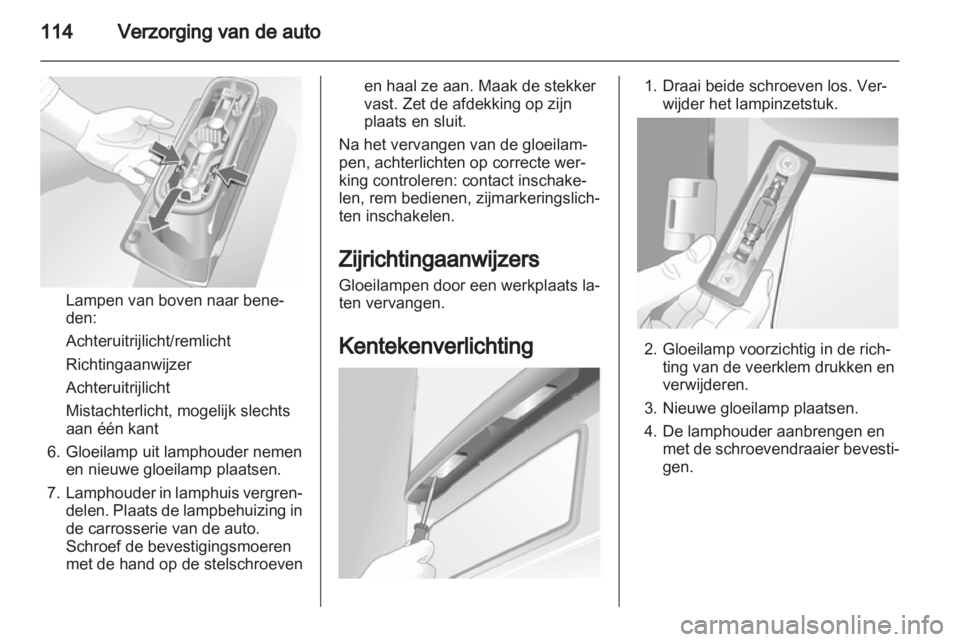 114 Verzorging van de auto

Lampen van boven naar beneden:

Achteruitrijlicht/remlicht

Richtingaanwijzer

Achteruitrijlicht

Mistachterlicht, mogelijk slechts aan één kant

6. Gloeilamp uit lamphouder nemen en nieuwe gloeilamp plaatsen.

7. Lamphouder in lamphuis vergrendelen. Plaats de lampbehuizing in de carrosserie van de auto. Schroef de bevestigingsmoeren met de hand op de stelschroeven en haal ze aan. Maak de stekker vast. Zet de afdekking op zijn plaats en sluit.

Na het vervangen van de gloeilampen, achterlichten op correcte werking controleren: contact inschakelen, rem bedienen, zijmarkeringslichten inschakelen.

Zijrichtingaanwijzers

Gloeilampen door een werkplaats laten vervangen.

Kentekenverlichting

1. Draai beide schroeven los. Verwijder het lampinzetstuk.

2. Gloeilamp voorzichtig in de richting van de veerklem drukken en verwijderen.

3. Nieuwe gloeilamp plaatsen.

4. De lamphouder aanbrengen en met de schroevendraaier bevestigen.

carmanualsonline.info