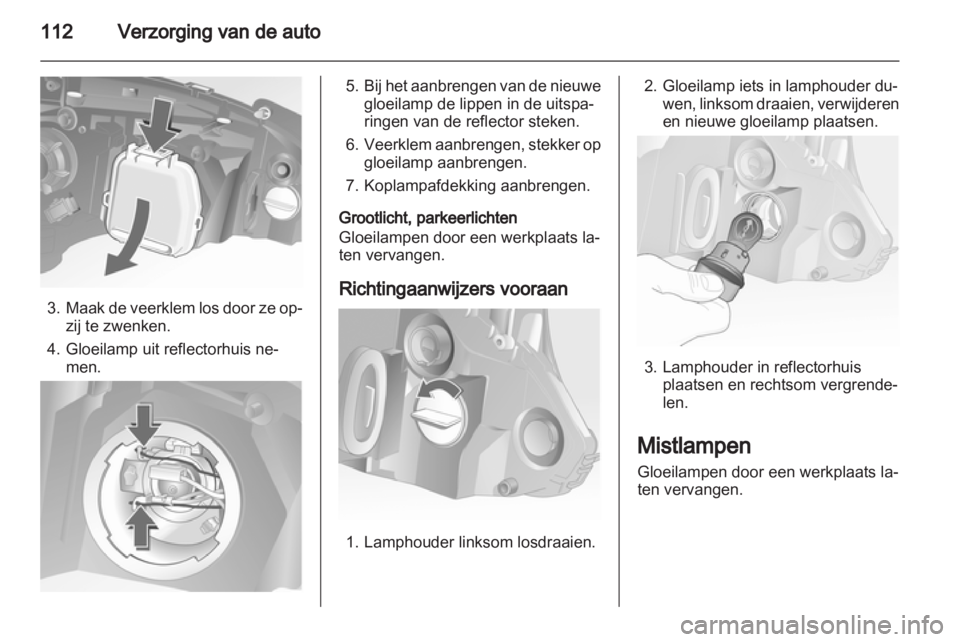 112 Verzorging van de auto

3. Maak de veerklem los door ze opzij te zwenken.

4. Gloeilamp uit reflectorhuis nemen.

5. Bij het aanbrengen van de nieuwe gloeilamp de lippen in de uitsparingen van de reflector steken.

6. Veerklem aanbrengen, stekker op gloeilamp aanbrengen.

7. Koplampafdekking aanbrengen.

Grootlicht, parkeerlichten
Gloeilampen door een werkplaats laten vervangen.

Richtingaanwijzers vooraan

1. Lamphouder linksom losdraaien.

2. Gloeilamp iets in lamphouder duwen, linksom draaien, verwijderen en nieuwe gloeilamp plaatsen.

3. Lamphouder in reflectorhuis plaatsen en rechtsom vergrendelen.

Mistlampen
Gloeilampen door een werkplaats laten vervangen.

carmanualsonline.info