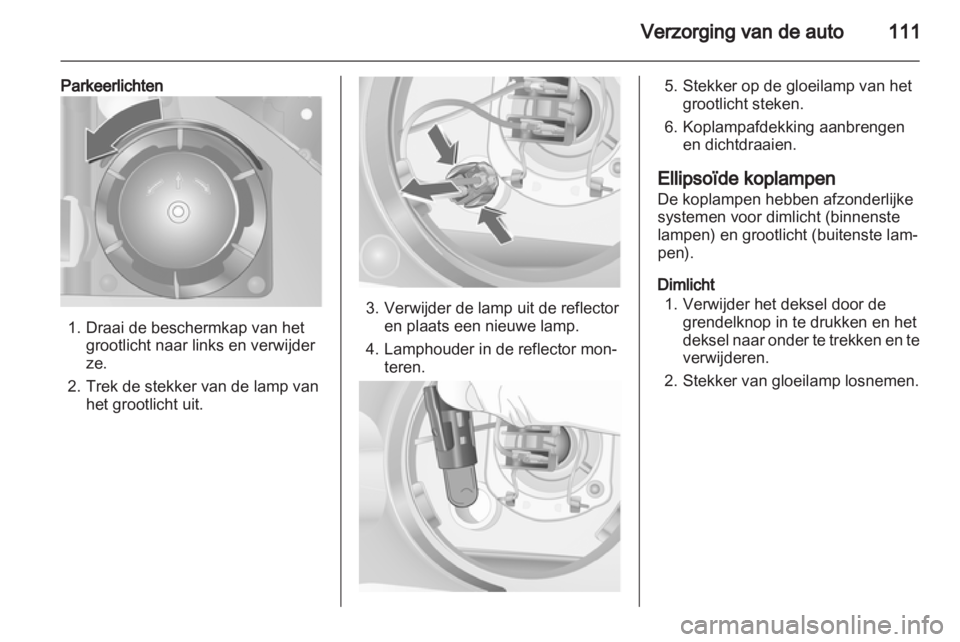 Verzorging van de auto 111

Parkeerlichten

1. Draai de beschermkap van het grootlicht naar links en verwijder ze.

2. Trek de stekker van de lamp van het grootlicht uit.

3. Verwijder de lamp uit de reflector en plaats een nieuwe lamp.

4. Lamphouder in de reflector monteren.

5. Stekker op de gloeilamp van het grootlicht steken.

6. Koplampafdekking aanbrengen en dichtdraaien.

Ellipsoïde koplampen
De koplampen hebben afzonderlijke systemen voor dimlicht (binnenste lampen) en grootlicht (buitenste lampen).

Dimlicht
1. Verwijder het deksel door de grendelknop in te drukken en het deksel naar onder te trekken en te verwijderen.

2. Stekker van gloeilamp losnemen.

carmanualsonline.info