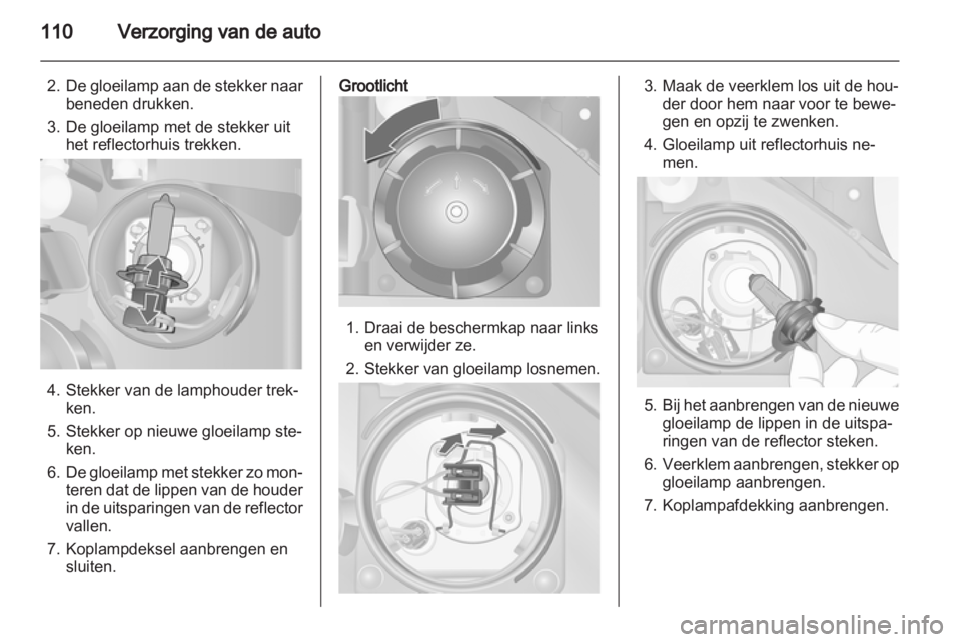 110 Verzorging van de auto

2. De gloeilamp aan de stekker naar beneden drukken.

3. De gloeilamp met de stekker uit het reflectorhuis trekken.

4. Stekker van de lamphouder trekken.

5. Stekker op nieuwe gloeilamp steken.

6. De gloeilamp met stekker zo monteren dat de lippen van de houder in de uitsparingen van de reflector vallen.

7. Koplampdeksel aanbrengen en sluiten.

Grootlicht

1. Draai de beschermkap naar links en verwijder ze.

2. Stekker van gloeilamp losnemen.

3. Maak de veerklem los uit de houder door hem naar voor te bewegen en opzij te zwenken.

4. Gloeilamp uit reflectorhuis nemen.

5. Bij het aanbrengen van de nieuwe gloeilamp de lippen in de uitsparingen van de reflector steken.

6. Veerklem aanbrengen, stekker op gloeilamp aanbrengen.

7. Koplampafdekking aanbrengen.

carmanualsonline.info