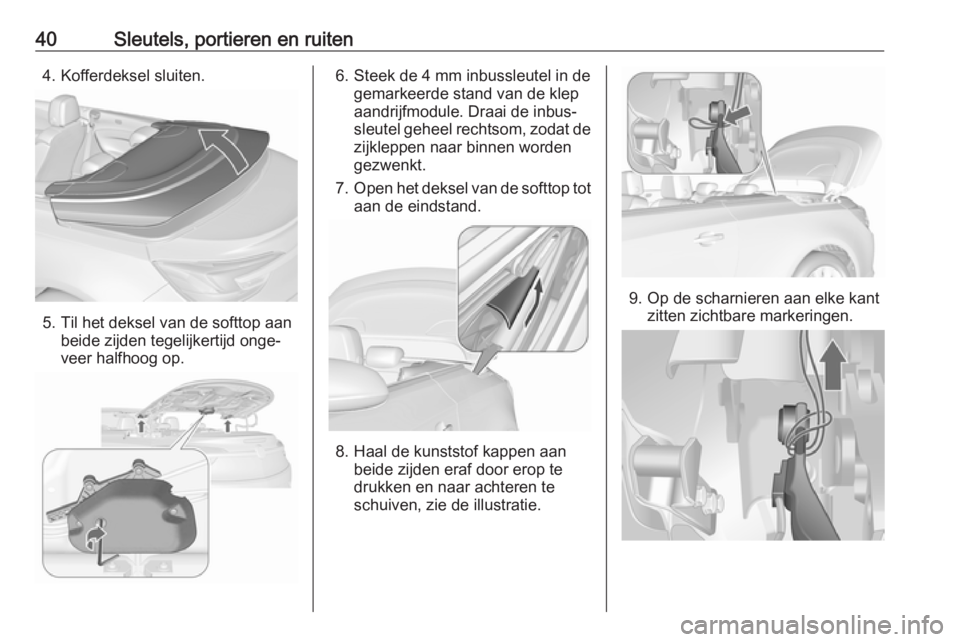 40 Sleutels, portieren en ruiten

4. Kofferdeksel sluiten.

5. Til het deksel van de softtop aan beide zijden tegelijkertijd ongeveer halfhoog op.

6. Steek de 4 mm inbussleutel in de gemarkeerde stand van de klep aandrijfmodule. Draai de inbussleutel geheel rechtsom, zodat de zijkleppen naar binnen worden gezwenkt.

7. Open het deksel van de softtop tot aan de eindstand.

8. Haal de kunststof kappen aan beide zijden eraf door erop te drukken en naar achteren te schuiven, zie de illustratie.

9. Op de scharnieren aan elke kant zitten zichtbare markeringen.

carmanualsonline.info