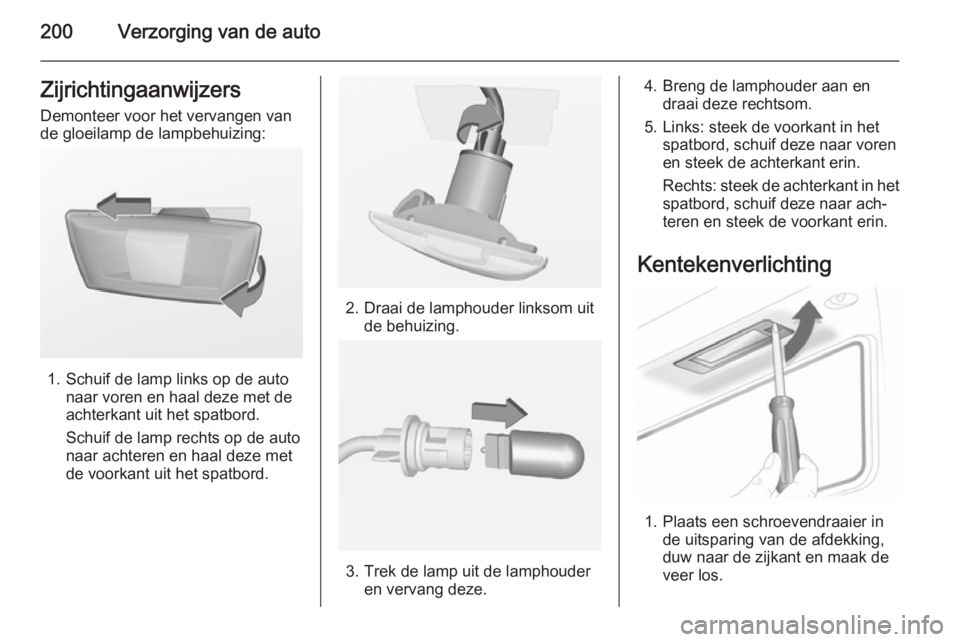 200 Verzorging van de auto

Zijrichtingaanwijzers

Demonteer voor het vervangen van de gloeilamp de lampbehuizing:

1. Schuif de lamp links op de auto naar voren en haal deze met de achterkant uit het spatbord.

Schuif de lamp rechts op de auto naar achteren en haal deze met de voorkant uit het spatbord.

2. Draai de lamphouder linksom uit de behuizing.

3. Trek de lamp uit de lamphouder en vervang deze.

4. Breng de lamphouder aan en draai deze rechtsom.

5. Links: steek de voorkant in het spatbord, schuif deze naar voren en steek de achterkant erin.

Rechts: steek de achterkant in het spatbord, schuif deze naar achteren en steek de voorkant erin.

Kentekenverlichting

1. Plaats een schroevendraaier in de uitsparing van de afdekking, duw naar de zijkant en maak de veer los.

carmanualsonline.info