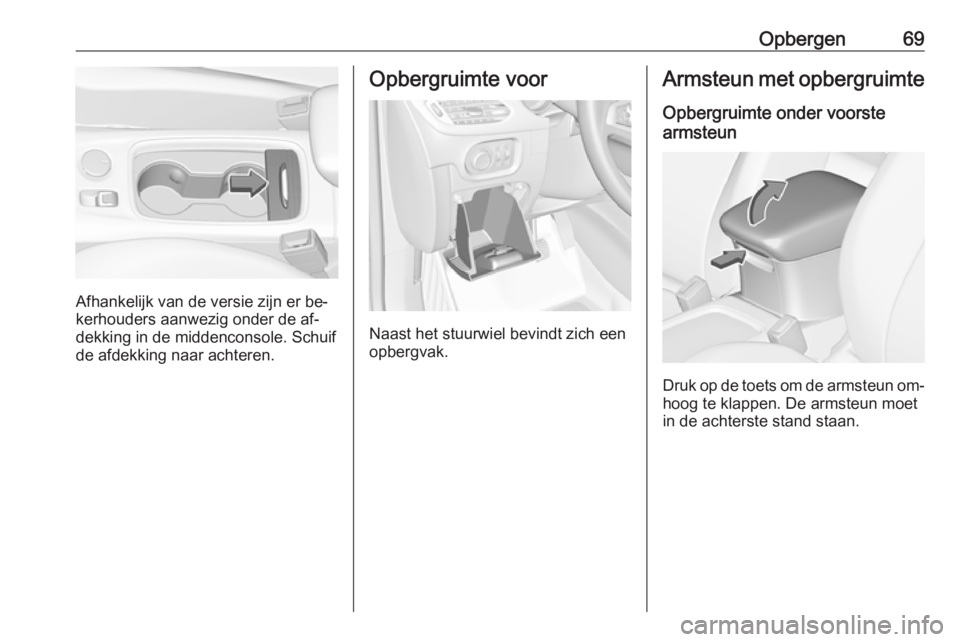 Opbergen 69

Afhankelijk van de versie zijn er bekerhouders aanwezig onder de afdekking in de middenconsole. Schuif de afdekking naar achteren.

Opbergruimte voor

Naast het stuurwiel bevindt zich een opbergvak.

Armsteun met opbergruimte

Opbergruimte onder voorste armsteun

Druk op de toets om de armsteun omhoog te klappen. De armsteun moet in de achterste stand staan.

carmanualsonline.info