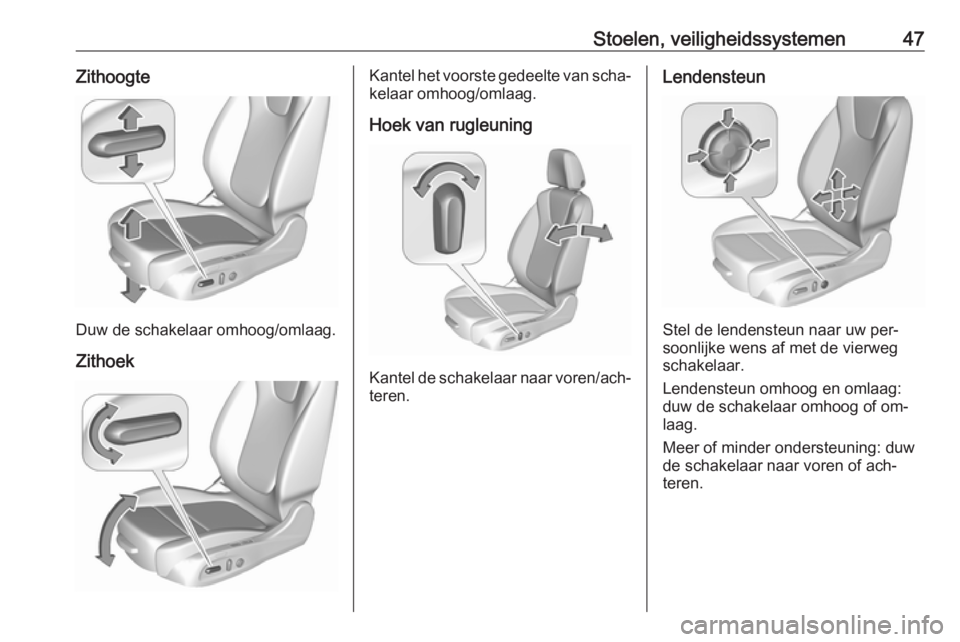 Stoelen, veiligheidssystemen 47

Zithoogte

Duw de schakelaar omhoog/omlaag.

Zithoek

Kantel het voorste gedeelte van schakelaar omhoog/omlaag.

Hoek van rugleuning

Kantel de schakelaar naar voren/achteren.

Lendensteun

Stel de lendensteun naar uw persoonlijke wens af met de vierweg schakelaar.

Lendensteun omhoog en omlaag: duw de schakelaar omhoog of omlaag.

Meer of minder ondersteuning: duw de schakelaar naar voren of achteren.

carmanualsonline.info