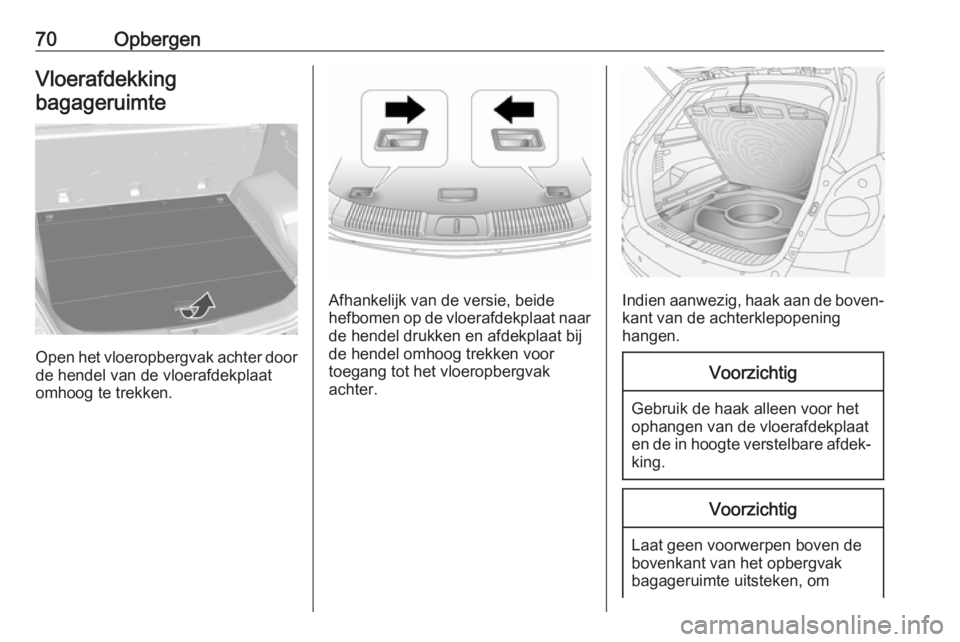 70 Opbergen

Vloerafdekking bagageruimte

Open het vloeropbergvak achter door de hendel van de vloerafdekplaat omhoog te trekken.

Afhankelijk van de versie, beide hefbomen op de vloerafdekplaat naar de hendel drukken en afdekplaat bij de hendel omhoog trekken voor toegang tot het vloeropbergvak achter.

Indien aanwezig, haak aan de bovenkant van de achterklepopening hangen.

Voorzichtig

Gebruik de haak alleen voor het ophangen van de vloerafdekplaat en de in hoogte verstelbare afdekking.

Voorzichtig

Laat geen voorwerpen boven de bovenkant van het opbergvak bagageruimte uitsteken, om

carmanualsonline.info