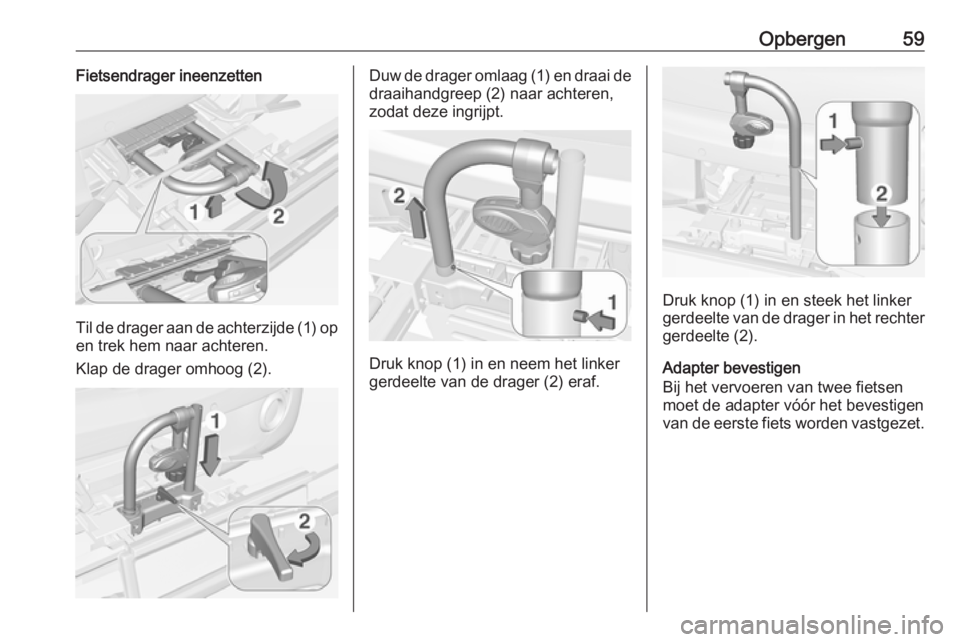 Opbergen 59

Fietsendrager ineenzetten

1 2

Til de drager aan de achterzijde (1) op en trek hem naar achteren.

Klap de drager omhoog (2).

1

2

Duw de drager omlaag (1) en draai de draaihandgreep (2) naar achteren, zodat deze ingrijpt.

2

1

Druk knop (1) in en neem het linker gerdeelte van de drager (2) eraf.

1

2

Druk knop (1) in en steek het linker gerdeelte van de drager in het rechter gerdeelte (2).

Adapter bevestigen
Bij het vervoeren van twee fietsen moet de adapter vóór het bevestigen van de eerste fiets worden vastgezet.

carmanualsonline.info