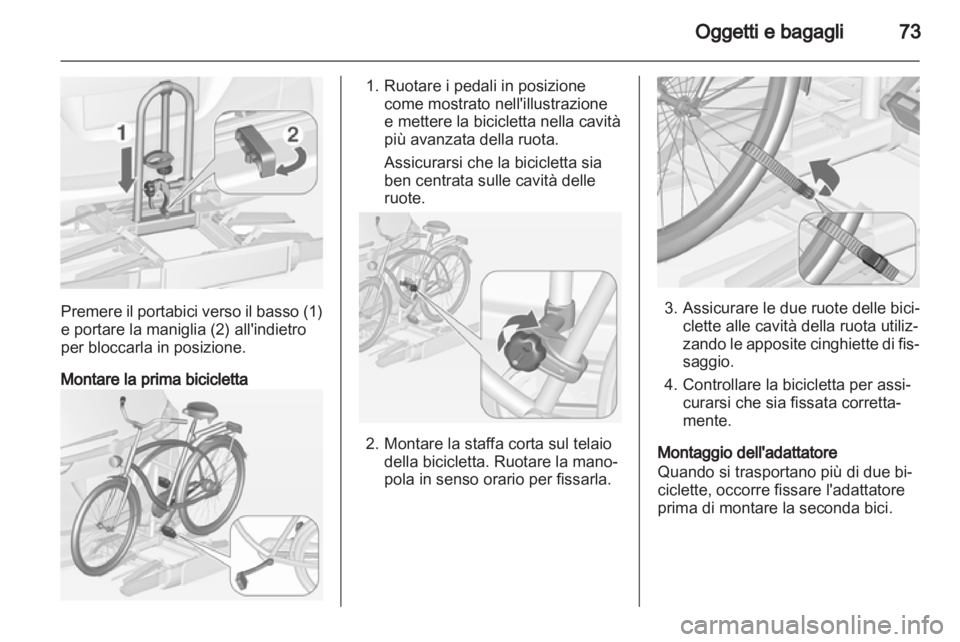 Oggetti e bagagli 73

1

2

Premere il portabici verso il basso (1) e portare la maniglia (2) all'indietro per bloccarla in posizione.

Montare la prima bicicletta

1. Ruotare i pedali in posizione come mostrato nell'illustrazione e mettere la bicicletta nella cavità più avanzata della ruota.

Assicurarsi che la bicicletta sia ben centrata sulle cavità delle ruote.

2. Montare la staffa corta sul telaio della bicicletta. Ruotare la manopola in senso orario per fissarla.

3. Assicurare le due ruote delle biciclette alle cavità della ruota utilizzando le apposite cinghiette di fissaggio.

4. Controllare la bicicletta per assicurarsi che sia fissata correttamente.

Montaggio dell'adattatore
Quando si trasportano più di due biciclette, occorre fissare l'adattatore prima di montare la seconda bici.

carmanualsonline.info