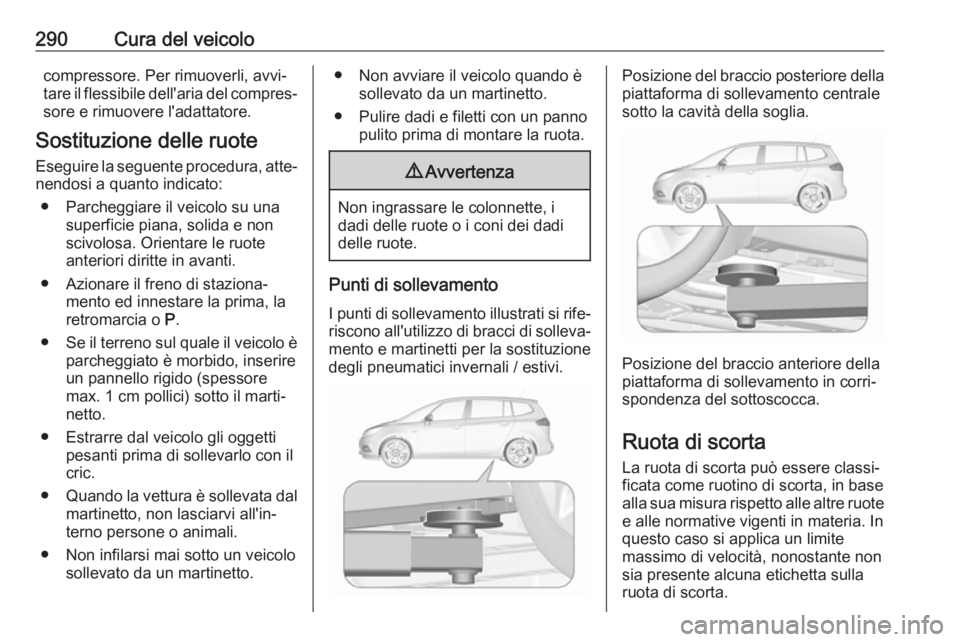 290 Cura del veicolo

compressore. Per rimuoverli, avvitare il flessibile dell'aria del compressore e rimuovere l'adattatore.

Sostituzione delle ruote

Eseguire la seguente procedura, attenendosi a quanto indicato:

● Parcheggiare il veicolo su una superficie piana, solida e non scivolosa. Orientare le ruote anteriori diritte in avanti.

● Azionare il freno di stazionamento ed innestare la prima, la retromarcia o P.

● Se il terreno sul quale il veicolo è parcheggiato è morbido, inserire un pannello rigido (spessore max. 1 cm pollici) sotto il martinetto.

● Estrarre dal veicolo gli oggetti pesanti prima di sollevarlo con il cric.

● Quando la vettura è sollevata dal martinetto, non lasciarvi all'interno persone o animali.

● Non infilarsi mai sotto un veicolo sollevato da un martinetto.

● Non avviare il veicolo quando è sollevato da un martinetto.

● Pulire dadi e filetti con un panno pulito prima di montare la ruota.

9 Avvertenza

Non ingrassare le colonnette, i dadi delle ruote o i coni dei dadi delle ruote.

Punti di sollevamento

I punti di sollevamento illustrati si riferiscono all'utilizzo di bracci di sollevamento e martinetti per la sostituzione degli pneumatici invernali / estivi.

Posizione del braccio posteriore della piattaforma di sollevamento centrale sotto la cavità della soglia.

Posizione del braccio anteriore della piattaforma di sollevamento in corrispondenza del sottoscocca.

Ruota di scorta

La ruota di scorta può essere classificata come ruotino di scorta, in base alla sua misura rispetto alle altre ruote e alle normative vigenti in materia. In questo caso si applica un limite massimo di velocità, nonostante non sia presente alcuna etichetta sulla ruota di scorta.

carmanualsonline.info