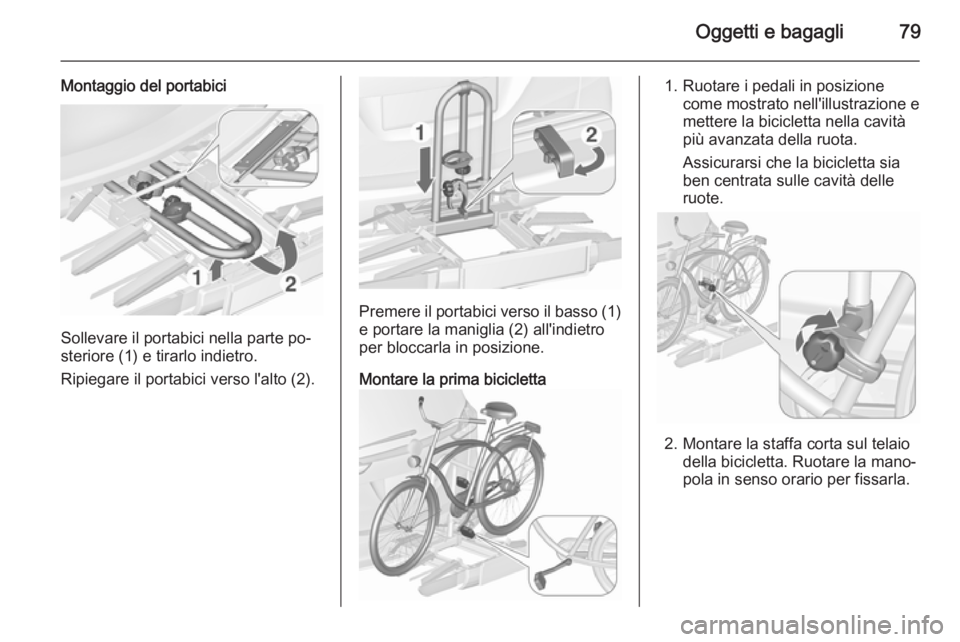 Oggetti e bagagli 79

Montaggio del portabici

1 2

Sollevare il portabici nella parte posteriore (1) e tirarlo indietro.

Ripiegare il portabici verso l'alto (2).

1 2

Premere il portabici verso il basso (1) e portare la maniglia (2) all'indietro per bloccarla in posizione.

Montare la prima bicicletta

1. Ruotare i pedali in posizione come mostrato nell'illustrazione e mettere la bicicletta nella cavità più avanzata della ruota.

Assicurarsi che la bicicletta sia ben centrata sulle cavità delle ruote.

2. Montare la staffa corta sul telaio della bicicletta. Ruotare la manopola in senso orario per fissarla.

carmanualsonline.info