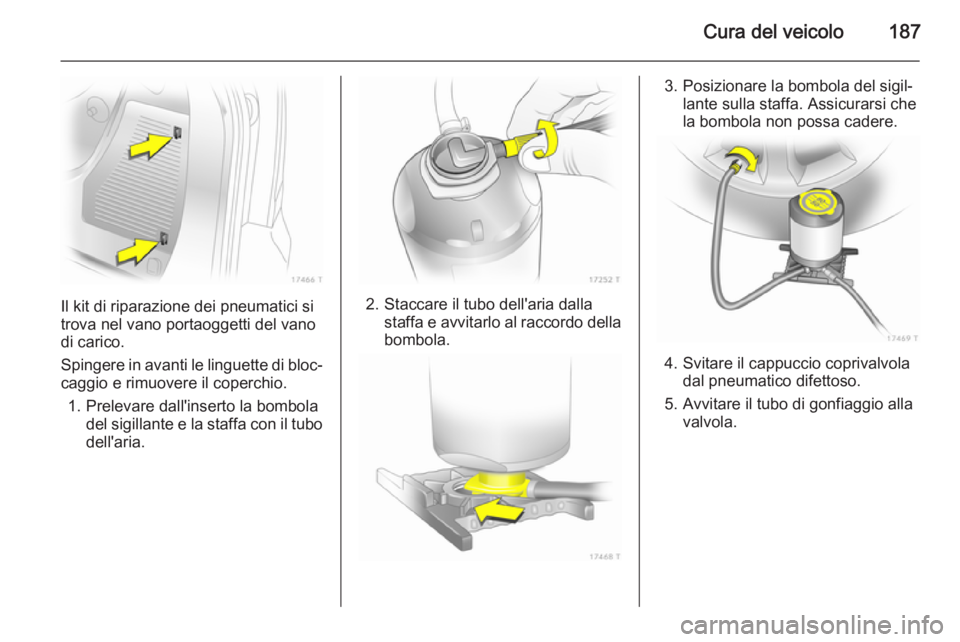 Cura del veicolo 187

17466 T

Il kit di riparazione dei pneumatici si trova nel vano portaoggetti del vano di carico.

Spingere in avanti le linguette di bloccaggio e rimuovere il coperchio.

1. Prelevare dall'inserto la bombola del sigillante e la staffa con il tubo dell'aria.

17252 T

2. Staccare il tubo dell'aria dalla staffa e avvitarlo al raccordo della bombola.

17468 T

3. Posizionare la bombola del sigillante sulla staffa. Assicurarsi che la bombola non possa cadere.

17469 T

4. Svitare il cappuccio coprivalvola dal pneumatico difettoso.

5. Avvitare il tubo di gonfiaggio alla valvola.

carmanualsonline.info