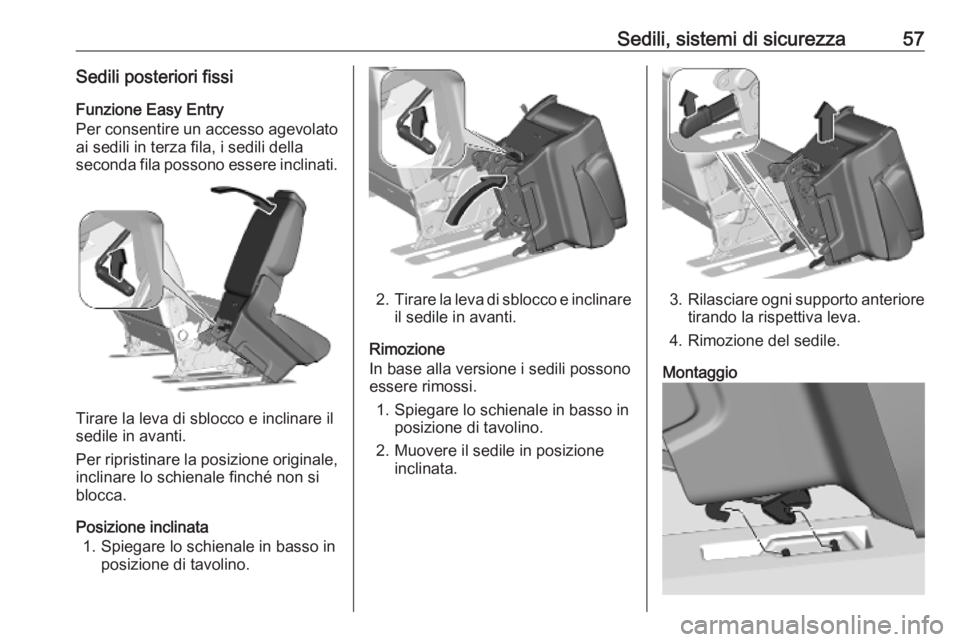 Sedili, sistemi di sicurezza 57

Sedili posteriori fissi

Funzione Easy Entry

Per consentire un accesso agevolato ai sedili in terza fila, i sedili della seconda fila possono essere inclinati.

Tirare la leva di sblocco e inclinare il sedile in avanti.

Per ripristinare la posizione originale, inclinare lo schienale finché non si blocca.

Posizione inclinata

1. Spiegare lo schienale in basso in posizione di tavolino.

2. Tirare la leva di sblocco e inclinare il sedile in avanti.

Rimozione

In base alla versione i sedili possono essere rimossi.

1. Spiegare lo schienale in basso in posizione di tavolino.

2. Muovere il sedile in posizione inclinata.

3. Rilasciare ogni supporto anteriore tirando la rispettiva leva.

4. Rimozione del sedile.

Montaggio

carmanualsonline.info