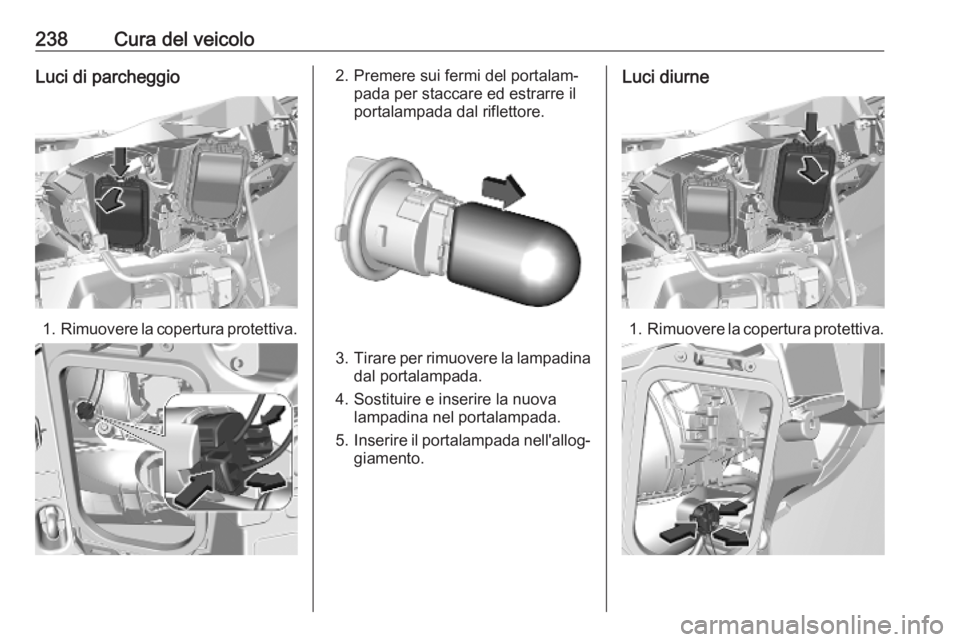 238 Cura del veicolo

Luci di parcheggio

1. Rimuovere la copertura protettiva.

2. Premere sui fermi del portalampada per staccare ed estrarre il portalampada dal riflettore.

3. Tirare per rimuovere la lampadina dal portalampada.

4. Sostituire e inserire la nuova lampadina nel portalampada.

5. Inserire il portalampada nell'alloggiamento.

Luci diurne

1. Rimuovere la copertura protettiva.

carmanualsonline.info