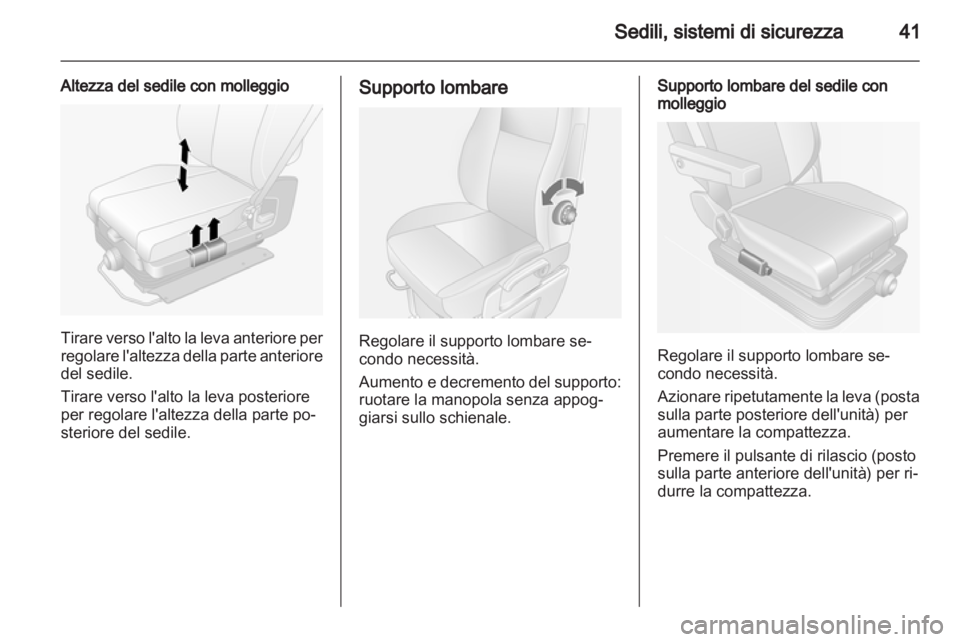 Sedili, sistemi di sicurezza 41

Altezza del sedile con molleggio

Tirare verso l'alto la leva anteriore per regolare l'altezza della parte anteriore del sedile.

Tirare verso l'alto la leva posteriore per regolare l'altezza della parte posteriore del sedile.

Supporto lombare

Regolare il supporto lombare secondo necessità.

Aumento e decremento del supporto: ruotare la manopola senza appoggiarsi sullo schienale.

Supporto lombare del sedile con molleggio

Regolare il supporto lombare secondo necessità.

Azionare ripetutamente la leva (posta sulla parte posteriore dell'unità) per aumentare la compattezza.

Premere il pulsante di rilascio (posto sulla parte anteriore dell'unità) per ridurre la compattezza.

carmanualsonline.info