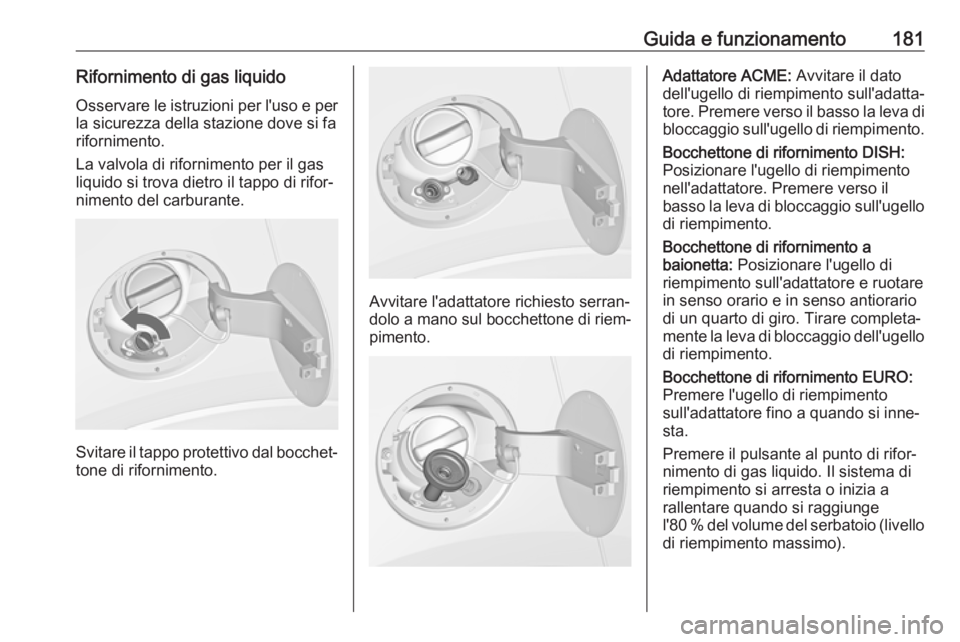 Guida e funzionamento 181

Rifornimento di gas liquido

Osservare le istruzioni per l'uso e per la sicurezza della stazione dove si fa rifornimento.

La valvola di rifornimento per il gas liquido si trova dietro il tappo di rifornimento del carburante.

Svitare il tappo protettivo dal bocchettone di rifornimento.

Avvitare l'adattatore richiesto serrandolo a mano sul bocchettone di riempimento.

Adattatore ACME: Avvitare il dato dell'ugello di riempimento sull'adattatore. Premere verso il basso la leva di bloccaggio sull'ugello di riempimento.

Bocchettone di rifornimento DISH: Posizionare l'ugello di riempimento nell'adattatore. Premere verso il basso la leva di bloccaggio sull'ugello di riempimento.

Bocchettone di rifornimento a baionetta: Posizionare l'ugello di riempimento sull'adattatore e ruotare in senso orario e in senso antiorario di un quarto di giro. Tirare completamente la leva di bloccaggio dell'ugello di riempimento.

Bocchettone di rifornimento EURO: Premere l'ugello di riempimento sull'adattatore fino a quando si innesta.

Premere il pulsante al punto di rifornimento di gas liquido. Il sistema di riempimento si arresta o inizia a rallentare quando si raggiunge l'80 % del volume del serbatoio (livello di riempimento massimo).

carmanualsonline.info