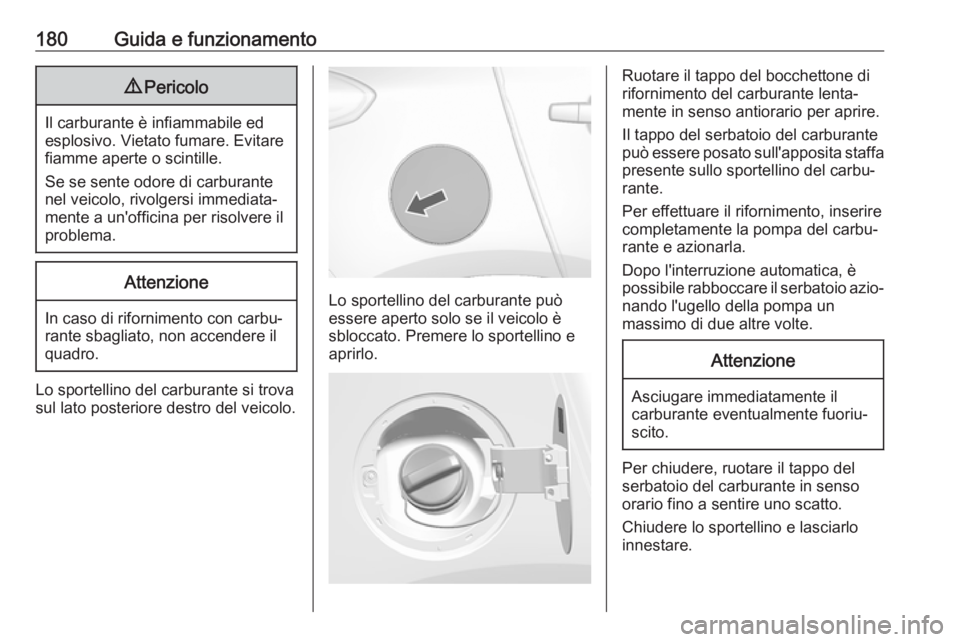 180 Guida e funzionamento

⚠ Pericolo

Il carburante è infiammabile ed esplosivo. Vietato fumare. Evitare fiamme aperte o scintille.

Se se sente odore di carburante nel veicolo, rivolgersi immediatamente a un'officina per risolvere il problema.

Attenzione

In caso di rifornimento con carburante sbagliato, non accendere il quadro.

Lo sportellino del carburante si trova sul lato posteriore destro del veicolo.

Lo sportellino del carburante può essere aperto solo se il veicolo è sbloccato. Premere lo sportellino e aprirlo.

Ruotare il tappo del bocchettone di rifornimento del carburante lentamente in senso antiorario per aprire.

Il tappo del serbatoio del carburante può essere posato sull'apposita staffa presente sullo sportellino del carburante.

Per effettuare il rifornimento, inserire completamente la pompa del carburante e azionarla.

Dopo l'interruzione automatica, è possibile rabboccare il serbatoio azionando l'ugello della pompa un massimo di due altre volte.

Attenzione

Asciugare immediatamente il carburante eventualmente fuoriuscito.

Per chiudere, ruotare il tappo del serbatoio del carburante in senso orario fino a sentire uno scatto.

Chiudere lo sportellino e lasciarlo innestare.

carmanualsonline.info