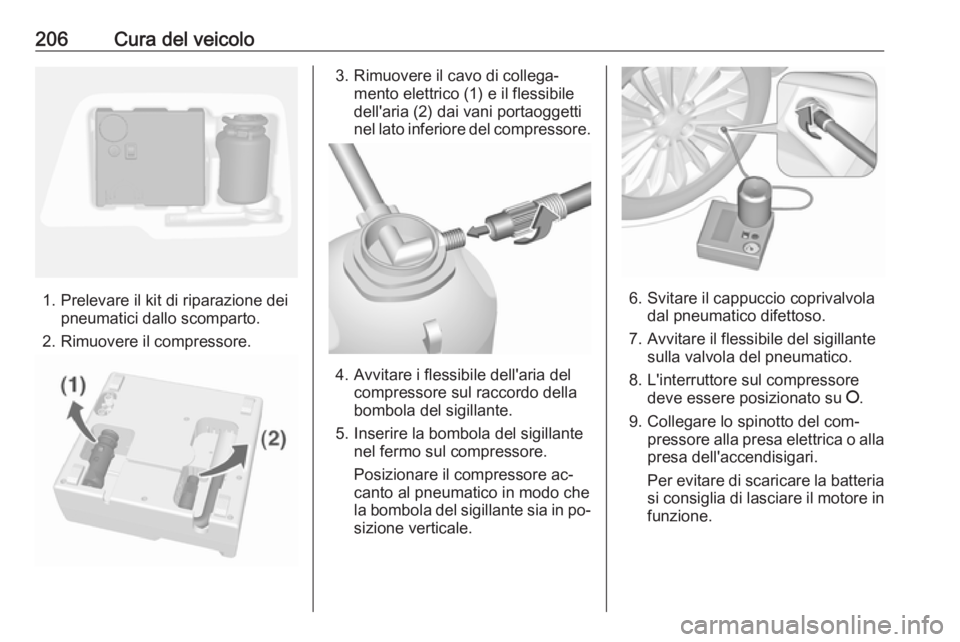 206 Cura del veicolo

1. Prelevare il kit di riparazione dei pneumatici dallo scomparto.

2. Rimuovere il compressore.

(1)

(2)

3. Rimuovere il cavo di collegamento elettrico (1) e il flessibile dell'aria (2) dai vani portaoggetti nel lato inferiore del compressore.

4. Avvitare i flessibile dell'aria del compressore sul raccordo della bombola del sigillante.

5. Inserire la bombola del sigillante nel fermo sul compressore.

Posizionare il compressore accanto al pneumatico in modo che la bombola del sigillante sia in posizione verticale.

6. Svitare il cappuccio coprivalvola dal pneumatico difettoso.

7. Avvitare il flessibile del sigillante sulla valvola del pneumatico.

8. L'interruttore sul compressore deve essere posizionato su O.

9. Collegare lo spinotto del compressore alla presa elettrica o alla presa dell'accendisigari.

Per evitare di scaricare la batteria si consiglia di lasciare il motore in funzione.

carmanualsonline.info