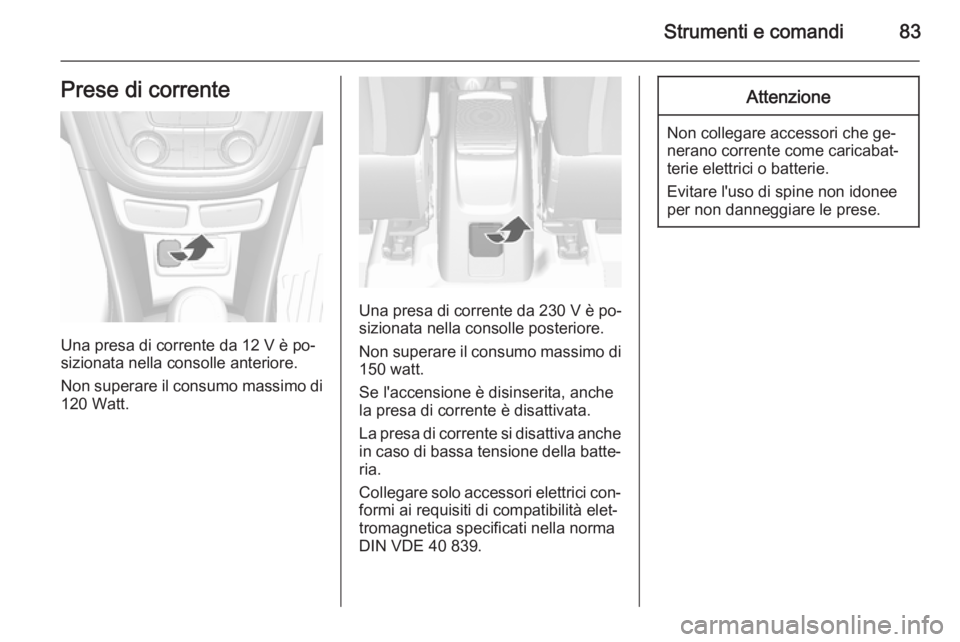 Strumenti e comandi 83

Prese di corrente

Una presa di corrente da 12 V è posizionata nella consolle anteriore.

Non superare il consumo massimo di 120 Watt.

Una presa di corrente da 230 V è posizionata nella consolle posteriore.

Non superare il consumo massimo di 150 watt.

Se l'accensione è disinserita, anche la presa di corrente è disattivata.

La presa di corrente si disattiva anche in caso di bassa tensione della batteria.

Collegare solo accessori elettrici conformi ai requisiti di compatibilità elettromagnetica specificati nella norma DIN VDE 40 839.

Attenzione

Non collegare accessori che generano corrente come caricabatterie elettrici o batterie.

Evitare l'uso di spine non idonee per non danneggiare le prese.

carmanualsonline.info