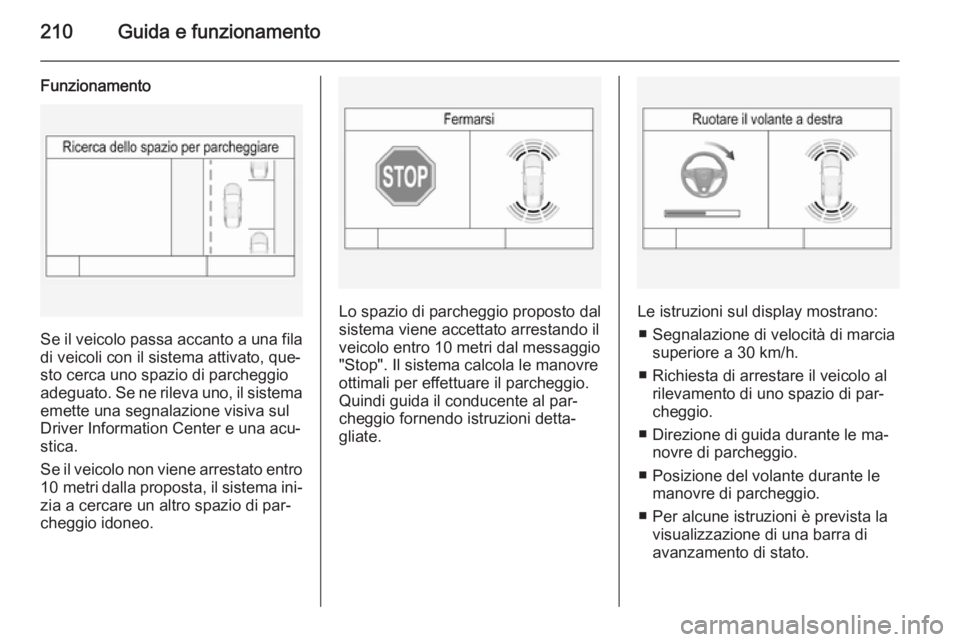 210 Guida e funzionamento

Funzionamento

Ricerca dello spazio per parcheggiare

Se il veicolo passa accanto a una fila di veicoli con il sistema attivato, questo cerca uno spazio di parcheggio adeguato. Se ne rileva uno, il sistema emette una segnalazione visiva sul Driver Information Center e una acustica.

Se il veicolo non viene arrestato entro 10 metri dalla proposta, il sistema inizia a cercare un altro spazio di parcheggio idoneo.

Fermarsi

STOP

Lo spazio di parcheggio proposto dal sistema viene accettato arrestando il veicolo entro 10 metri dal messaggio "Stop". Il sistema calcola le manovre ottimali per effettuare il parcheggio. Quindi guida il conducente al parcheggio fornendo istruzioni dettagliate.

Ruotare il volante a destra

Le istruzioni sul display mostrano:
■ Segnalazione di velocità di marcia superiore a 30 km/h.
■ Richiesta di arrestare il veicolo al rilevamento di uno spazio di parcheggio.
■ Direzione di guida durante le manovre di parcheggio.
■ Posizione del volante durante le manovre di parcheggio.
■ Per alcune istruzioni è prevista la visualizzazione di una barra di avanzamento di stato.

carmanualsonline.info