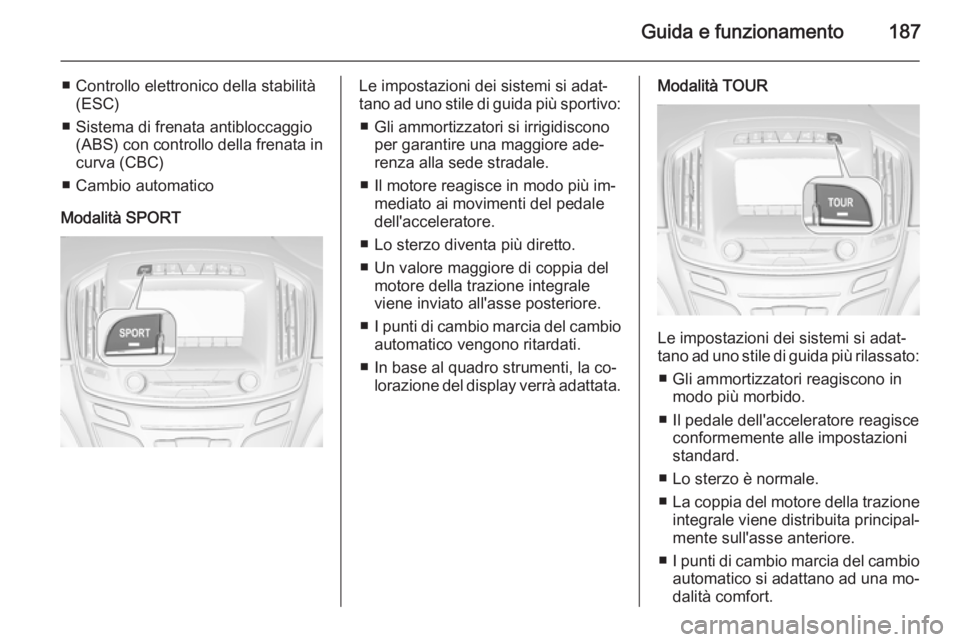 Guida e funzionamento 187

■ Controllo elettronico della stabilità (ESC)
■ Sistema di frenata antibloccaggio (ABS) con controllo della frenata in curva (CBC)
■ Cambio automatico

Modalità SPORT

SPORT

Le impostazioni dei sistemi si adattano ad uno stile di guida più sportivo:
■ Gli ammortizzatori si irrigidiscono per garantire una maggiore aderenza alla sede stradale.
■ Il motore reagisce in modo più immediato ai movimenti del pedale dell'acceleratore.
■ Lo sterzo diventa più diretto.
■ Un valore maggiore di coppia del motore della trazione integrale viene inviato all'asse posteriore.
■ I punti di cambio marcia del cambio automatico vengono ritardati.
■ In base al quadro strumenti, la colorazione del display verrà adattata.

Modalità TOUR

TOUR

Le impostazioni dei sistemi si adattano ad uno stile di guida più rilassato:
■ Gli ammortizzatori reagiscono in modo più morbido.
■ Il pedale dell'acceleratore reagisce conformemente alle impostazioni standard.
■ Lo sterzo è normale.
■ La coppia del motore della trazione integrale viene distribuita principalmente sull'asse anteriore.
■ I punti di cambio marcia del cambio automatico si adattano ad una modalità comfort.

carmanualsonline.info