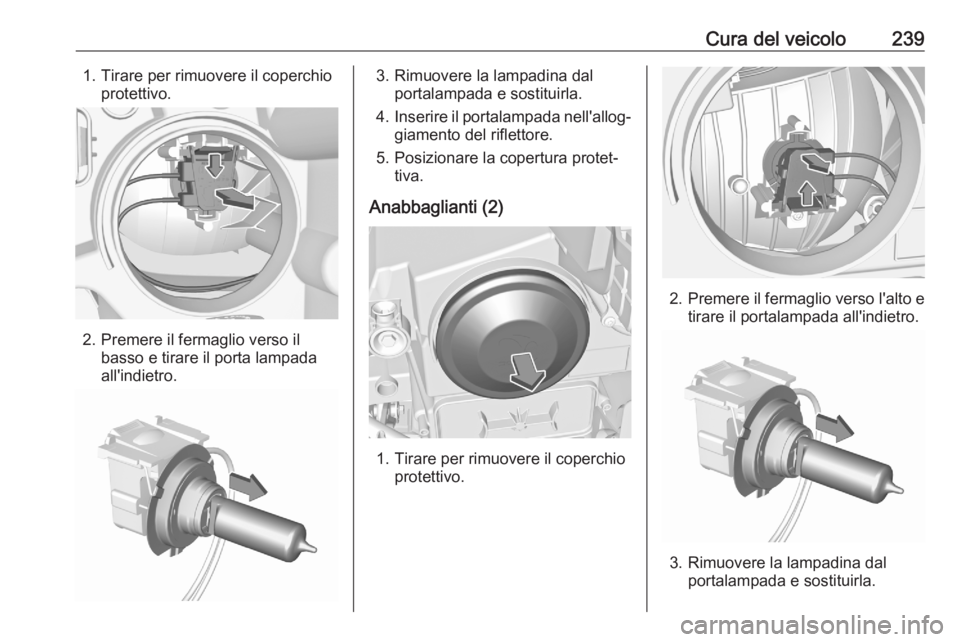 Cura del veicolo 239

1. Tirare per rimuovere il coperchio protettivo.

2. Premere il fermaglio verso il basso e tirare il porta lampada all'indietro.

3. Rimuovere la lampadina dal portalampada e sostituirla.

4. Inserire il portalampada nell'alloggiamento del riflettore.

5. Posizionare la copertura protettiva.

Anabbaglianti (2)

1. Tirare per rimuovere il coperchio protettivo.

2. Premere il fermaglio verso l'alto e tirare il portalampada all'indietro.

3. Rimuovere la lampadina dal portalampada e sostituirla.

carmanualsonline.info