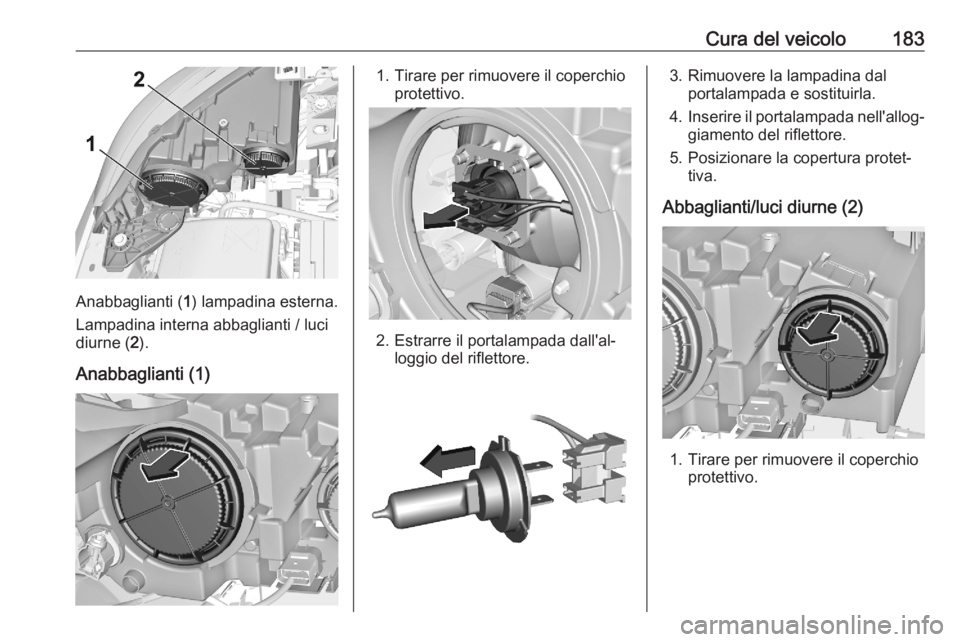 Cura del veicolo 183

2

1

Anabbaglianti (1) lampadina esterna.

Lampadina interna abbaglianti / luci diurne (2).

Anabbaglianti (1)

1. Tirare per rimuovere il coperchio protettivo.

2. Estrarre il portalampada dall'alloggio del riflettore.

3. Rimuovere la lampadina dal portalampada e sostituirla.

4. Inserire il portalampada nell'alloggiamento del riflettore.

5. Posizionare la copertura protettiva.

Abbaglianti/luci diurne (2)

1. Tirare per rimuovere il coperchio protettivo.

carmanualsonline.info