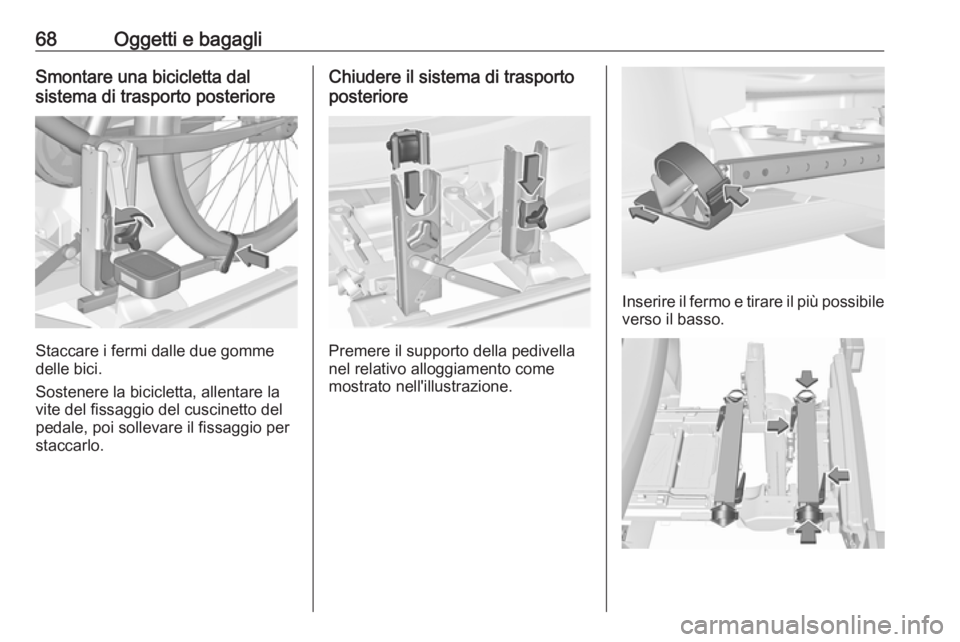 68 Oggetti e bagagli

Smontare una bicicletta dal sistema di trasporto posteriore

Staccare i fermi dalle due gomme delle bici.

Sostenere la bicicletta, allentare la vite del fissaggio del cuscinetto del pedale, poi sollevare il fissaggio per staccarlo.

Chiudere il sistema di trasporto posteriore

Premere il supporto della pedivella nel relativo alloggiamento come mostrato nell'illustrazione.

Inserire il fermo e tirare il più possibile verso il basso.

carmanualsonline.info