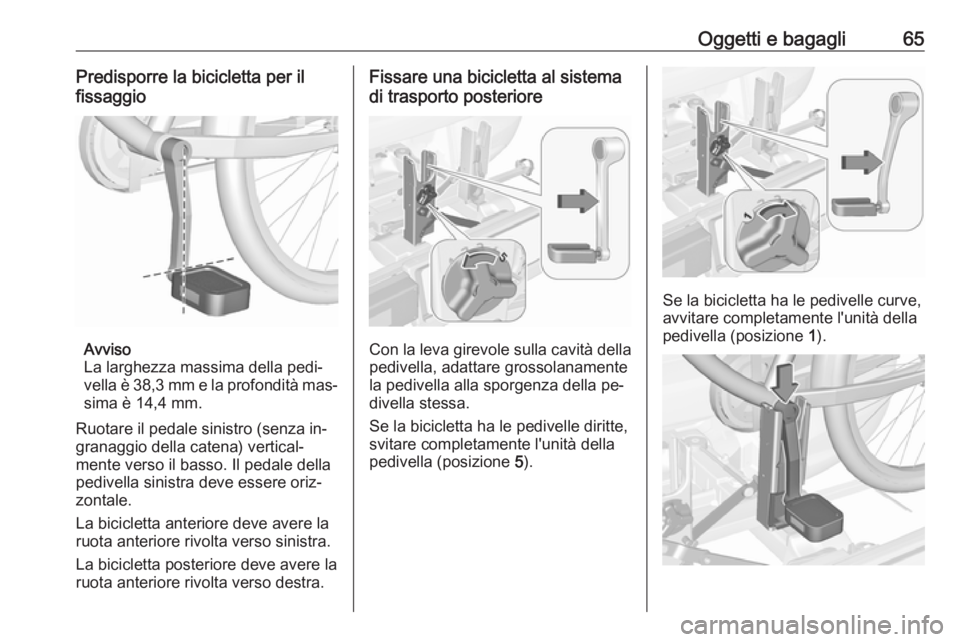 Oggetti e bagagli 65

Predisporre la bicicletta per il fissaggio

Avviso
La larghezza massima della pedivella è 38,3 mm e la profondità massima è 14,4 mm.

Ruotare il pedale sinistro (senza ingranaggio della catena) verticalmente verso il basso. Il pedale della pedivella sinistra deve essere orizzontale.

La bicicletta anteriore deve avere la ruota anteriore rivolta verso sinistra.

La bicicletta posteriore deve avere la ruota anteriore rivolta verso destra.

Fissare una bicicletta al sistema di trasporto posteriore

5

Con la leva girevole sulla cavità della pedivella, adattare grossolanamente la pedivella alla sporgenza della pedivella stessa.

Se la bicicletta ha le pedivelle diritte, svitare completamente l'unità della pedivella (posizione 5).

1

Se la bicicletta ha le pedivelle curve, avvitare completamente l'unità della pedivella (posizione 1).

carmanualsonline.info