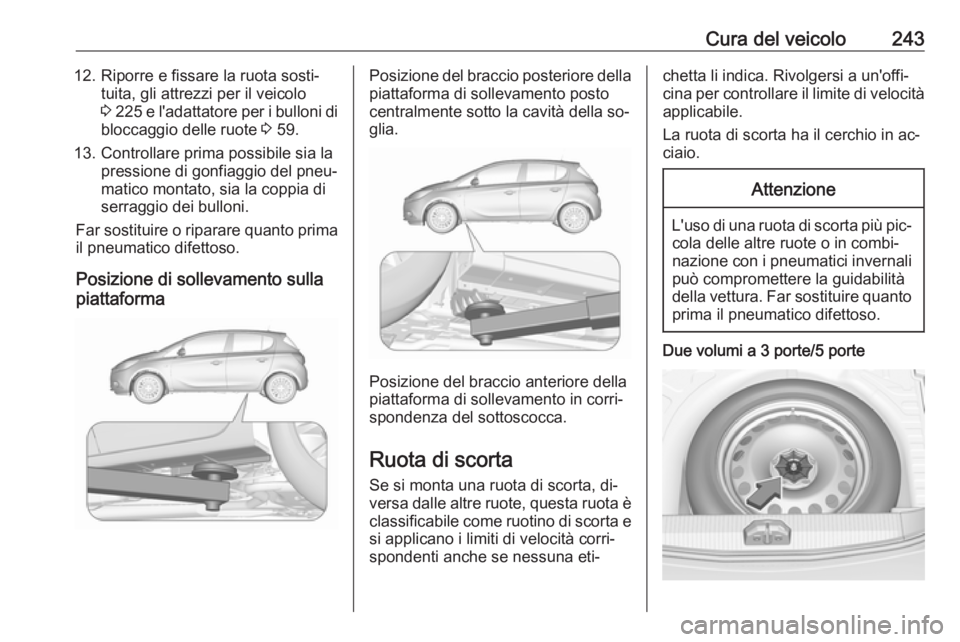 Cura del veicolo 243

12. Riporre e fissare la ruota sostituita, gli attrezzi per il veicolo ⇨ 225 e l'adattatore per i bulloni di bloccaggio delle ruote ⇨ 59.

13. Controllare prima possibile sia la pressione di gonfiaggio del pneumatico montato, sia la coppia di serraggio dei bulloni.

Far sostituire o riparare quanto prima il pneumatico difettoso.

Posizione di sollevamento sulla piattaforma

Posizione del braccio posteriore della piattaforma di sollevamento posto centralmente sotto la cavità della soglia.

Posizione del braccio anteriore della piattaforma di sollevamento in corrispondenza del sottoscocca.

Ruota di scorta

Se si monta una ruota di scorta, diversa dalle altre ruote, questa ruota è classificabile come ruotino di scorta e si applicano i limiti di velocità corrispondenti anche se nessuna etichetta li indica. Rivolgersi a un'officina per controllare il limite di velocità applicabile.

La ruota di scorta ha il cerchio in acciaio.

Attenzione

L'uso di una ruota di scorta più piccola delle altre ruote o in combinazione con i pneumatici invernali può compromettere la guidabilità della vettura. Far sostituire quanto prima il pneumatico difettoso.

Due volumi a 3 porte/5 porte

carmanualsonline.info