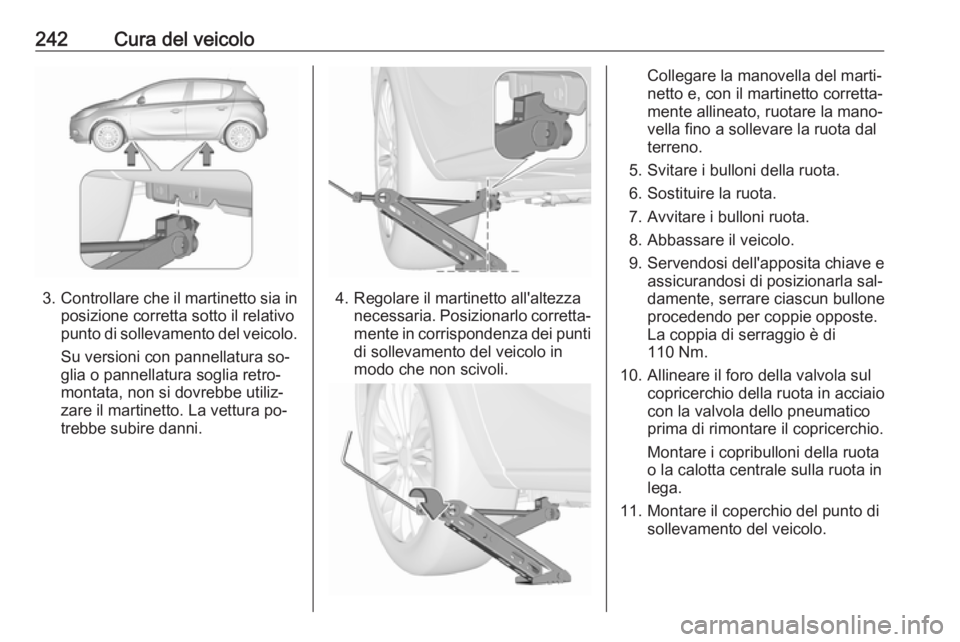 242 Cura del veicolo

3. Controllare che il martinetto sia in posizione corretta sotto il relativo punto di sollevamento del veicolo.

Su versioni con pannellatura soglia o pannellatura soglia retromontata, non si dovrebbe utilizzare il martinetto. La vettura potrebbe subire danni.

4. Regolare il martinetto all'altezza necessaria. Posizionarlo correttamente in corrispondenza dei punti di sollevamento del veicolo in modo che non scivoli.

Collegare la manovella del martinetto e, con il martinetto correttamente allineato, ruotare la manovella fino a sollevare la ruota dal terreno.

5. Svitare i bulloni della ruota.

6. Sostituire la ruota.

7. Avvitare i bulloni ruota.

8. Abbassare il veicolo.

9. Servendosi dell'apposita chiave e assicurandosi di posizionarla saldamente, serrare ciascun bullone procedendo per coppie opposte. La coppia di serraggio è di 110 Nm.

10. Allineare il foro della valvola sul copricerchio della ruota in acciaio con la valvola dello pneumatico prima di rimontare il copricerchio.

Montare i copribulloni della ruota o la calotta centrale sulla ruota in lega.

11. Montare il coperchio del punto di sollevamento del veicolo.

carmanualsonline.info