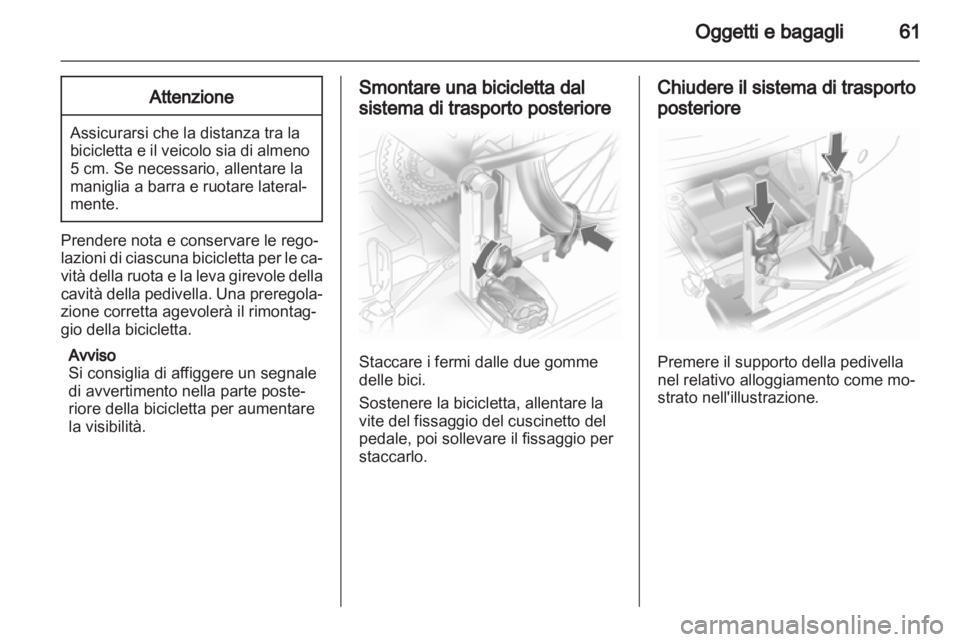 Oggetti e bagagli 61

Attenzione

Assicurarsi che la distanza tra la bicicletta e il veicolo sia di almeno 5 cm. Se necessario, allentare la maniglia a barra e ruotare lateralmente.

Prendere nota e conservare le regolazioni di ciascuna bicicletta per le cavità della ruota e la leva girevole della cavità della pedivella. Una preregolazione corretta agevolerà il rimontaggio della bicicletta.

Avviso
Si consiglia di affiggere un segnale di avvertimento nella parte posteriore della bicicletta per aumentare la visibilità.

Smontare una bicicletta dal sistema di trasporto posteriore

Staccare i fermi dalle due gomme delle bici.

Sostenere la bicicletta, allentare la vite del fissaggio del cuscinetto del pedale, poi sollevare il fissaggio per staccarlo.

Chiudere il sistema di trasporto posteriore

Premere il supporto della pedivella nel relativo alloggiamento come mostrato nell'illustrazione.

carmanualsonline.info