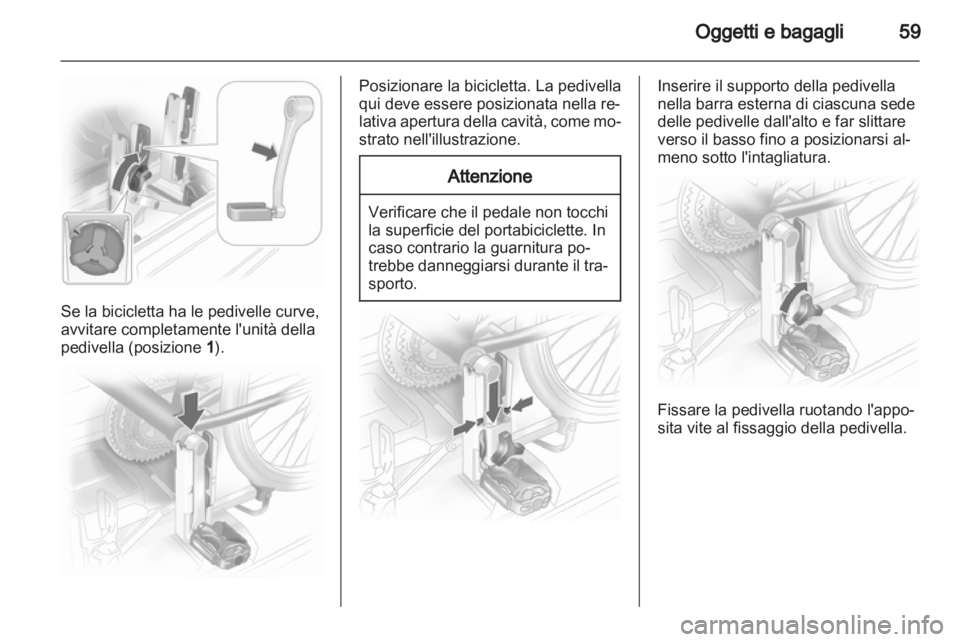 Oggetti e bagagli 59

Se la bicicletta ha le pedivelle curve, avvitare completamente l'unità della pedivella (posizione 1).

Posizionare la bicicletta. La pedivella qui deve essere posizionata nella relativa apertura della cavità, come mostrato nell'illustrazione.

Attenzione

Verificare che il pedale non tocchi la superficie del portabiciclette. In caso contrario la guarnitura potrebbe danneggiarsi durante il trasporto.

Inserire il supporto della pedivella nella barra esterna di ciascuna sede delle pedivelle dall'alto e far slittare verso il basso fino a posizionarsi almeno sotto l'intagliatura.

Fissare la pedivella ruotando l'apposita vite al fissaggio della pedivella.

carmanualsonline.info