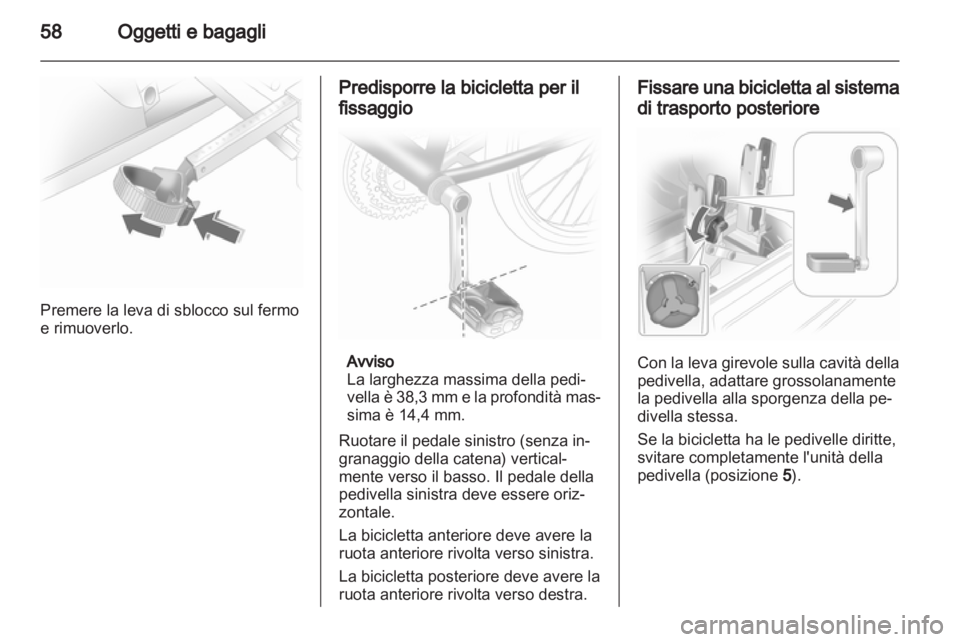 58 Oggetti e bagagli

Premere la leva di sblocco sul fermo e rimuoverlo.

Predisporre la bicicletta per il fissaggio

Avviso
La larghezza massima della pedivella è 38,3 mm e la profondità massima è 14,4 mm.

Ruotare il pedale sinistro (senza ingranaggio della catena) verticalmente verso il basso. Il pedale della pedivella sinistra deve essere orizzontale.

La bicicletta anteriore deve avere la ruota anteriore rivolta verso sinistra.

La bicicletta posteriore deve avere la ruota anteriore rivolta verso destra.

Fissare una bicicletta al sistema di trasporto posteriore

Con la leva girevole sulla cavità della pedivella, adattare grossolanamente la pedivella alla sporgenza della pedivella stessa.

Se la bicicletta ha le pedivelle diritte, svitare completamente l'unità della pedivella (posizione 5).

carmanualsonline.info