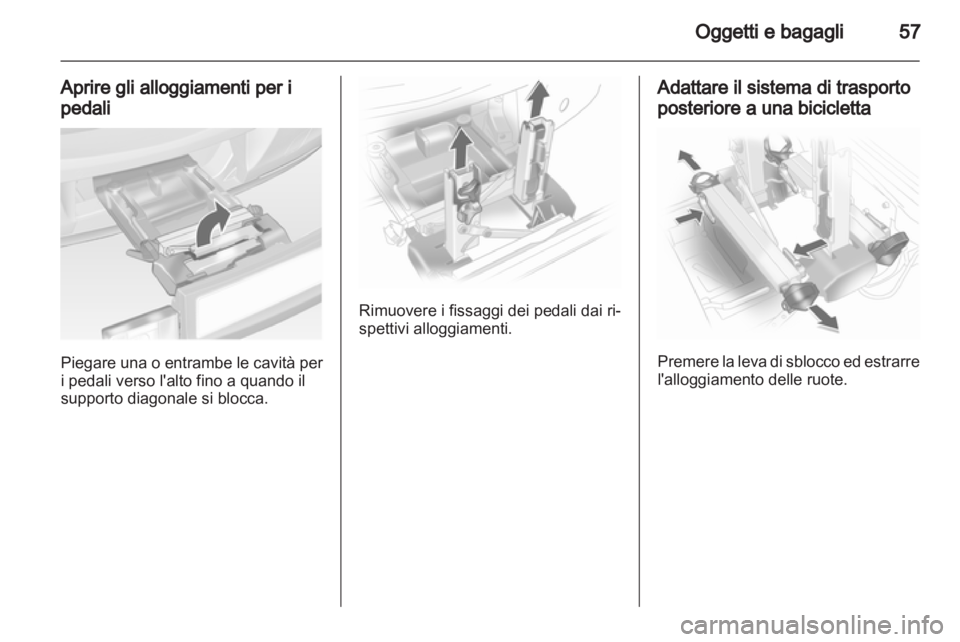 Oggetti e bagagli 57

Aprire gli alloggiamenti per i pedali

Piegare una o entrambe le cavità per i pedali verso l'alto fino a quando il supporto diagonale si blocca.

Rimuovere i fissaggi dei pedali dai rispettivi alloggiamenti.

Adattare il sistema di trasporto posteriore a una bicicletta

Premere la leva di sblocco ed estrarre l'alloggiamento delle ruote.

carmanualsonline.info