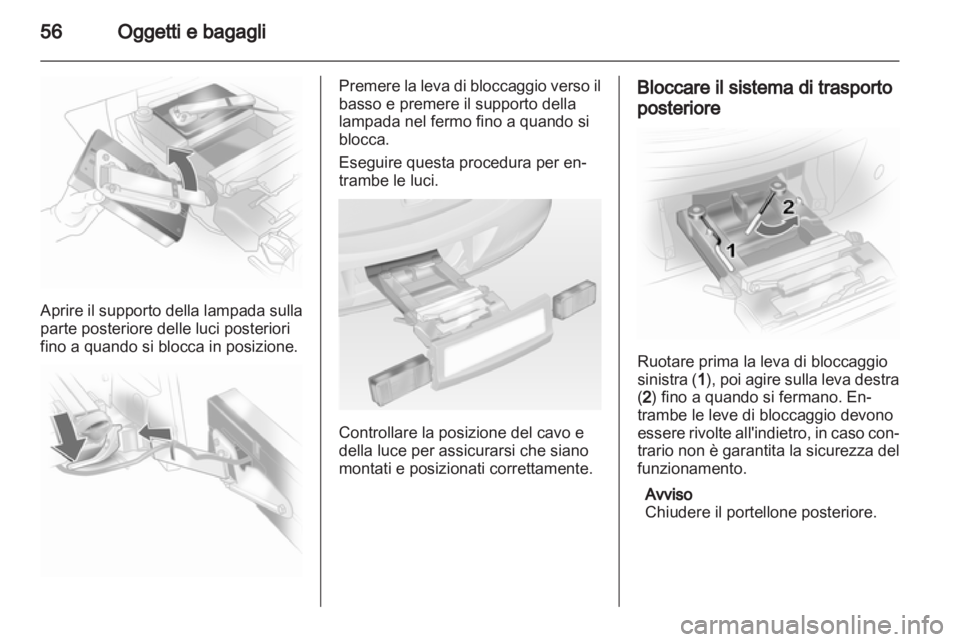 56 Oggetti e bagagli

Aprire il supporto della lampada sulla parte posteriore delle luci posteriori fino a quando si blocca in posizione.

Premere la leva di bloccaggio verso il basso e premere il supporto della lampada nel fermo fino a quando si blocca.

Eseguire questa procedura per entrambe le luci.

Controllare la posizione del cavo e della luce per assicurarsi che siano montati e posizionati correttamente.

Bloccare il sistema di trasporto posteriore

2

1

Ruotare prima la leva di bloccaggio sinistra (1), poi agire sulla leva destra (2) fino a quando si fermano. Entrambe le leve di bloccaggio devono essere rivolte all'indietro, in caso contrario non è garantita la sicurezza del funzionamento.

Avviso
Chiudere il portellone posteriore.

carmanualsonline.info