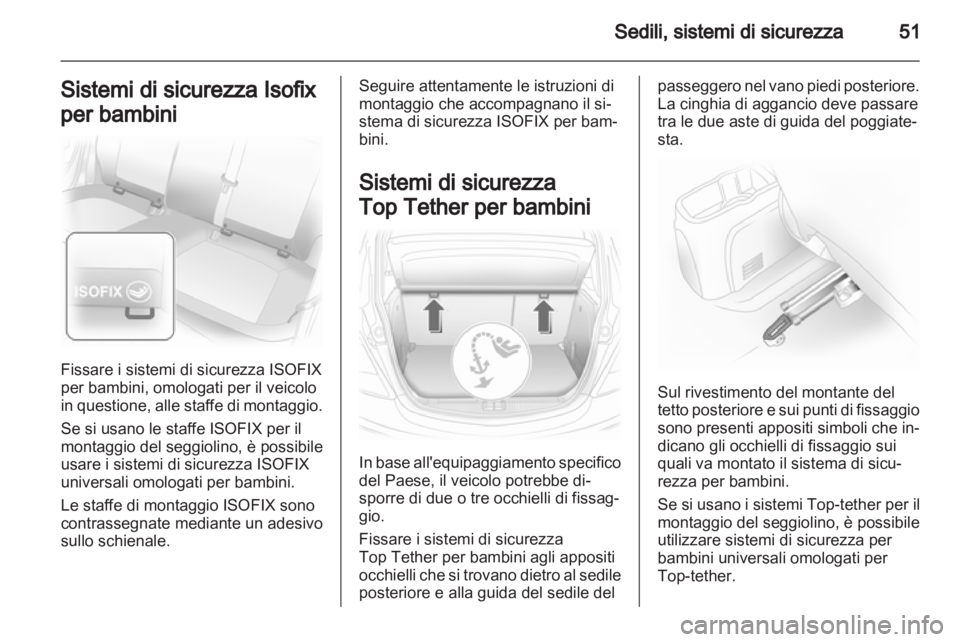 Sedili, sistemi di sicurezza 51

Sistemi di sicurezza Isofix per bambini

ISOFIX

Fissare i sistemi di sicurezza ISOFIX per bambini, omologati per il veicolo in questione, alle staffe di montaggio.

Se si usano le staffe ISOFIX per il montaggio del seggiolino, è possibile usare i sistemi di sicurezza ISOFIX universali omologati per bambini.

Le staffe di montaggio ISOFIX sono contrassegnate mediante un adesivo sullo schienale.

Seguire attentamente le istruzioni di montaggio che accompagnano il sistema di sicurezza ISOFIX per bambini.

Sistemi di sicurezza Top Tether per bambini

In base all'equipaggiamento specifico del Paese, il veicolo potrebbe disporre di due o tre occhielli di fissaggio.

Fissare i sistemi di sicurezza Top Tether per bambini agli appositi occhielli che si trovano dietro al sedile posteriore e alla guida del sedile del passeggero nel vano piedi posteriore. La cinghia di aggancio deve passare tra le due aste di guida del poggiatesta.

Sul rivestimento del montante del tetto posteriore e sui punti di fissaggio sono presenti appositi simboli che indicano gli occhielli di fissaggio sui quali va montato il sistema di sicurezza per bambini.

Se si usano i sistemi Top-tether per il montaggio del seggiolino, è possibile utilizzare sistemi di sicurezza per bambini universali omologati per Top-tether.

carmanualsonline.info