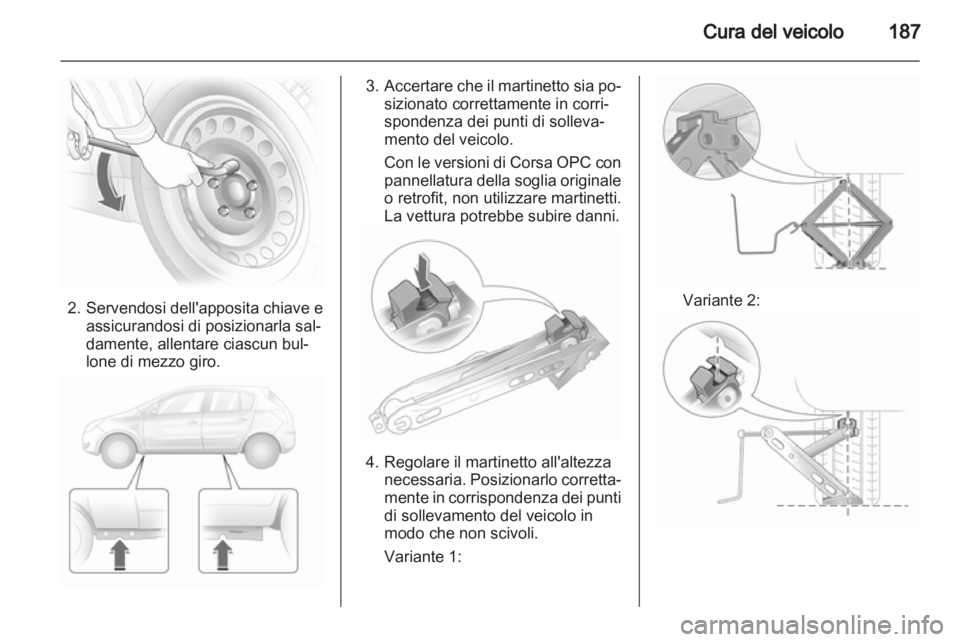 Cura del veicolo 187

2. Servendosi dell'apposita chiave e assicurandosi di posizionarla saldamente, allentare ciascun bullone di mezzo giro.

3. Accertare che il martinetto sia posizionato correttamente in corrispondenza dei punti di sollevamento del veicolo.

Con le versioni di Corsa OPC con pannellatura della soglia originale o retrofit, non utilizzare martinetti. La vettura potrebbe subire danni.

4. Regolare il martinetto all'altezza necessaria. Posizionarlo correttamente in corrispondenza dei punti di sollevamento del veicolo in modo che non scivoli.

Variante 1:

Variante 2:

carmanualsonline.info