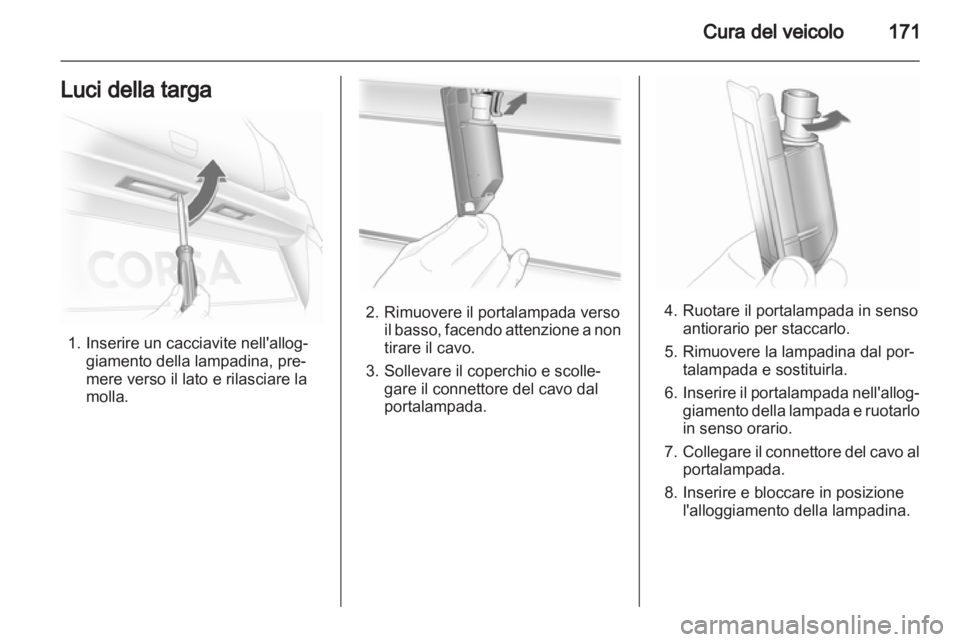 Cura del veicolo 171

Luci della targa

CORSA

1. Inserire un cacciavite nell'alloggiamento della lampadina, premere verso il lato e rilasciare la molla.

2. Rimuovere il portalampada verso il basso, facendo attenzione a non tirare il cavo.

3. Sollevare il coperchio e scollegare il connettore del cavo dal portalampada.

4. Ruotare il portalampada in senso antiorario per staccarlo.

5. Rimuovere la lampadina dal portalampada e sostituirla.

6. Inserire il portalampada nell'alloggiamento della lampada e ruotarlo in senso orario.

7. Collegare il connettore del cavo al portalampada.

8. Inserire e bloccare in posizione l'alloggiamento della lampadina.

carmanualsonline.info