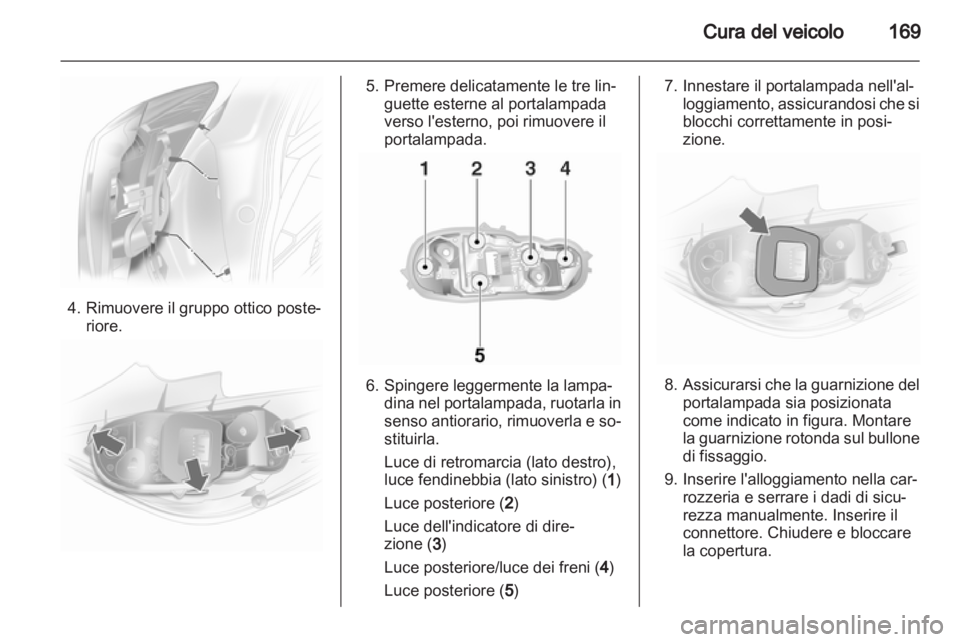 Cura del veicolo 169

4. Rimuovere il gruppo ottico posteriore.

5. Premere delicatamente le tre linguette esterne al portalampada verso l'esterno, poi rimuovere il portalampada.

1 2 3 4

5

6. Spingere leggermente la lampadina nel portalampada, ruotarla in senso antiorario, rimuoverla e sostituirla.

Luce di retromarcia (lato destro), luce fendinebbia (lato sinistro) (1)

Luce posteriore (2)

Luce dell'indicatore di direzione (3)

Luce posteriore/luce dei freni (4)

Luce posteriore (5)

7. Innestare il portalampada nell'alloggiamento, assicurandosi che si blocchi correttamente in posizione.

8. Assicurarsi che la guarnizione del portalampada sia posizionata come indicato in figura. Montare la guarnizione rotonda sul bullone di fissaggio.

9. Inserire l'alloggiamento nella carrozzeria e serrare i dadi di sicurezza manualmente. Inserire il connettore. Chiudere e bloccare la copertura.

carmanualsonline.info