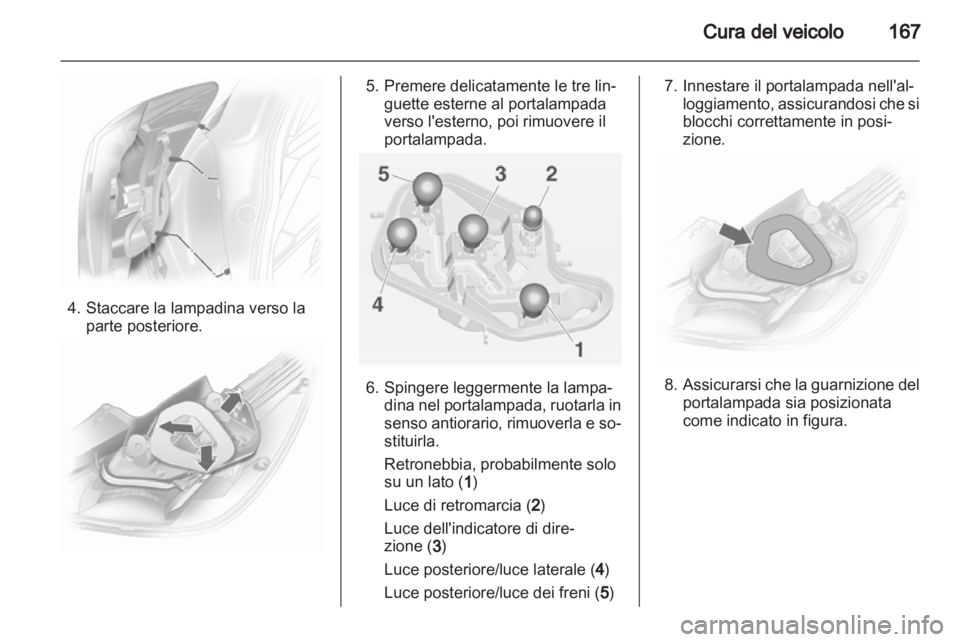 Cura del veicolo 167

4. Staccare la lampadina verso la parte posteriore.

5. Premere delicatamente le tre linguette esterne al portalampada verso l'esterno, poi rimuovere il portalampada.

5 3 2
4
1

6. Spingere leggermente la lampadina nel portalampada, ruotarla in senso antiorario, rimuoverla e sostituirla.

Retronebbia, probabilmente solo su un lato (1)

Luce di retromarcia (2)

Luce dell'indicatore di direzione (3)

Luce posteriore/luce laterale (4)

Luce posteriore/luce dei freni (5)

7. Innestare il portalampada nell'alloggiamento, assicurandosi che si blocchi correttamente in posizione.

8. Assicurarsi che la guarnizione del portalampada sia posizionata come indicato in figura.

carmanualsonline.info