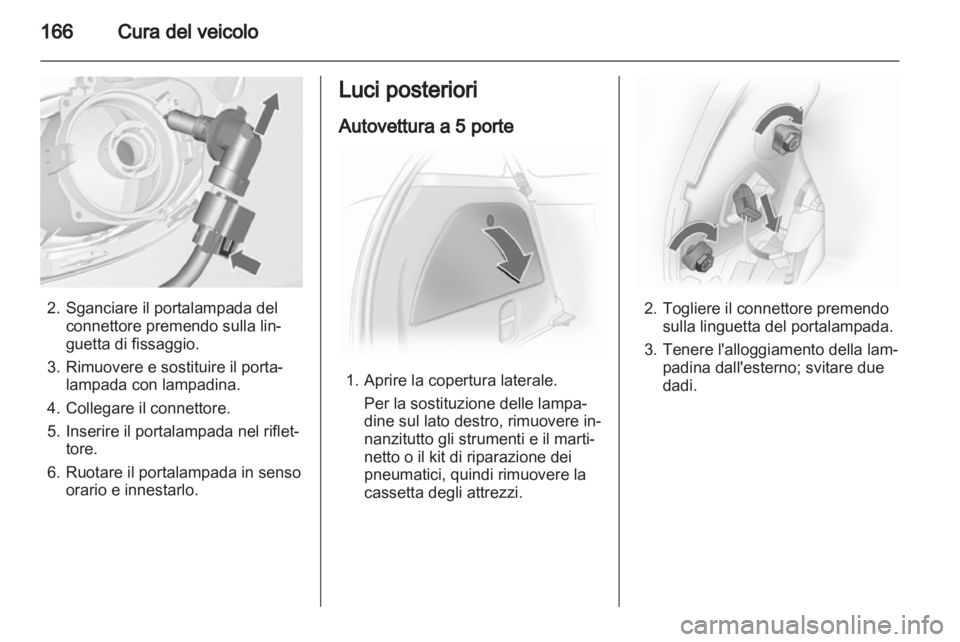 166 Cura del veicolo

2. Sganciare il portalampada del connettore premendo sulla linguetta di fissaggio.

3. Rimuovere e sostituire il portalampada con lampadina.

4. Collegare il connettore.

5. Inserire il portalampada nel riflettore.

6. Ruotare il portalampada in senso orario e innestarlo.

Luci posteriori

Autovettura a 5 porte

1. Aprire la copertura laterale.

Per la sostituzione delle lampadine sul lato destro, rimuovere innanzitutto gli strumenti e il martinetto o il kit di riparazione dei pneumatici, quindi rimuovere la cassetta degli attrezzi.

2. Togliere il connettore premendo sulla linguetta del portalampada.

3. Tenere l'alloggiamento della lampadina dall'esterno; svitare due dadi.

carmanualsonline.info