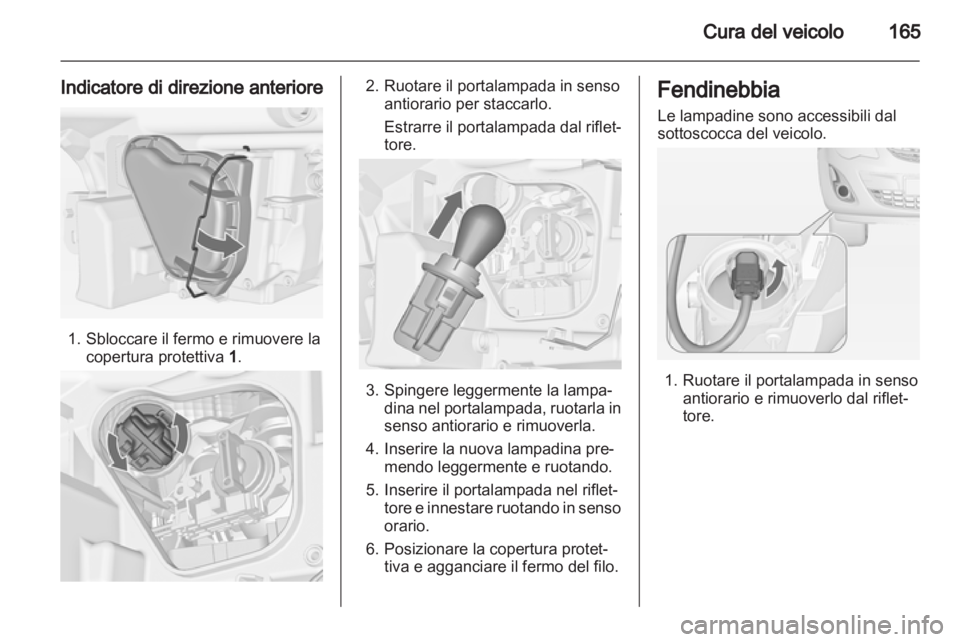 Cura del veicolo 165

Indicatore di direzione anteriore

1. Sbloccare il fermo e rimuovere la copertura protettiva 1.

2. Ruotare il portalampada in senso antiorario per staccarlo.

Estrarre il portalampada dal riflettore.

3. Spingere leggermente la lampadina nel portalampada, ruotarla in senso antiorario e rimuoverla.

4. Inserire la nuova lampadina premendo leggermente e ruotando.

5. Inserire il portalampada nel riflettore e innestare ruotando in senso orario.

6. Posizionare la copertura protettiva e agganciare il fermo del filo.

Fendinebbia

Le lampadine sono accessibili dal sottoscocca del veicolo.

1. Ruotare il portalampada in senso antiorario e rimuoverlo dal riflettore.

carmanualsonline.info