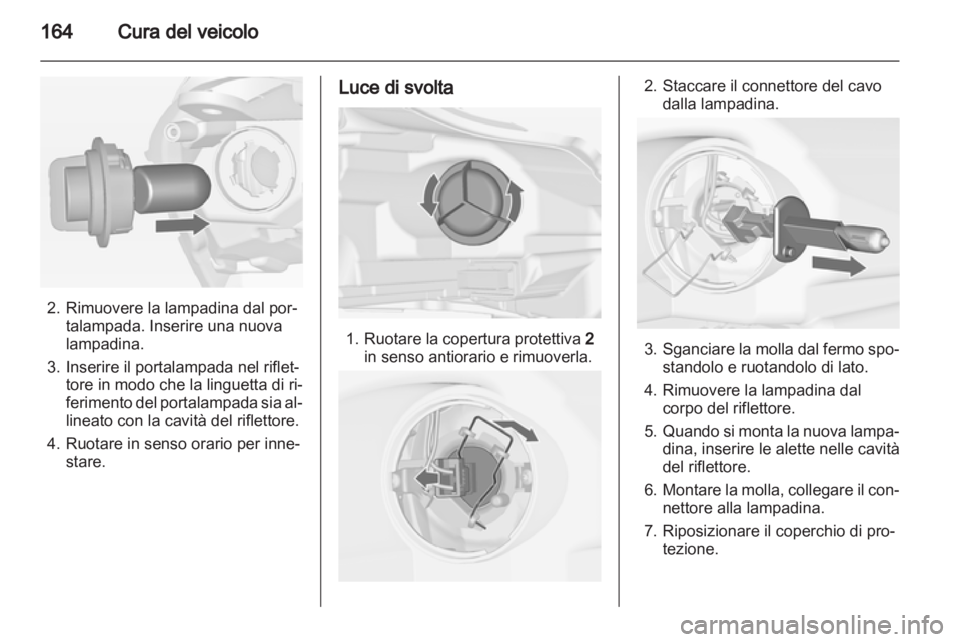 164 Cura del veicolo

2. Rimuovere la lampadina dal portalampada. Inserire una nuova lampadina.

3. Inserire il portalampada nel riflettore in modo che la linguetta di riferimento del portalampada sia allineato con la cavità del riflettore.

4. Ruotare in senso orario per innestare.

Luce di svolta

1. Ruotare la copertura protettiva 2 in senso antiorario e rimuoverla.

2. Staccare il connettore del cavo dalla lampadina.

3. Sganciare la molla dal fermo spostandolo e ruotandolo di lato.

4. Rimuovere la lampadina dal corpo del riflettore.

5. Quando si monta la nuova lampadina, inserire le alette nelle cavità del riflettore.

6. Montare la molla, collegare il connettore alla lampadina.

7. Riposizionare il coperchio di protezione.

carmanualsonline.info