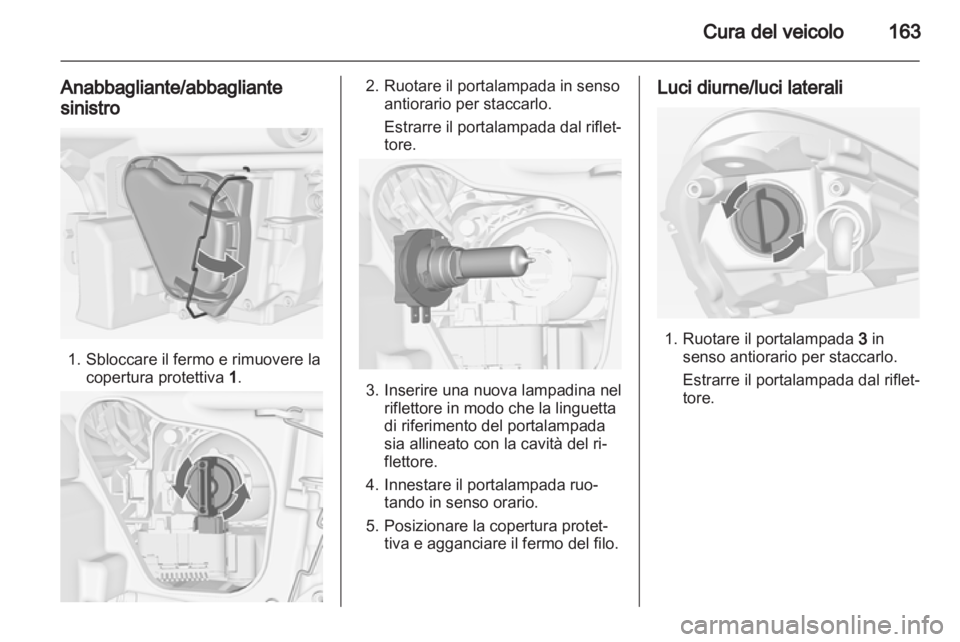 Cura del veicolo 163

Anabbagliante/abbagliante sinistro

1. Sbloccare il fermo e rimuovere la copertura protettiva 1.

2. Ruotare il portalampada in senso antiorario per staccarlo.

Estrarre il portalampada dal riflettore.

3. Inserire una nuova lampadina nel riflettore in modo che la linguetta di riferimento del portalampada sia allineato con la cavità del riflettore.

4. Innestare il portalampada ruotando in senso orario.

5. Posizionare la copertura protettiva e agganciare il fermo del filo.

Luci diurne/luci laterali

1. Ruotare il portalampada 3 in senso antiorario per staccarlo.

Estrarre il portalampada dal riflettore.

carmanualsonline.info