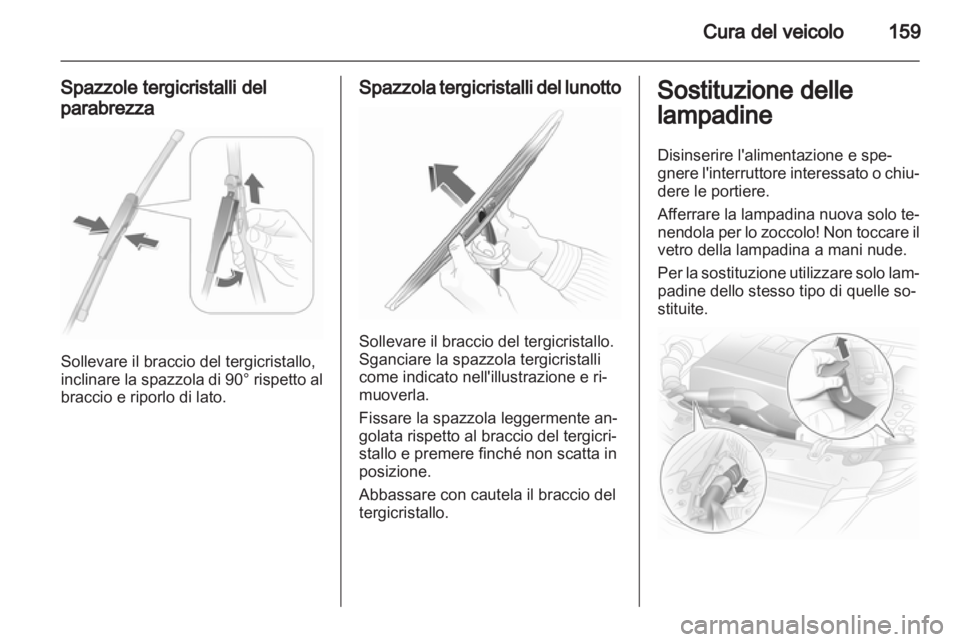 Cura del veicolo 159

Spazzole tergicristalli del parabrezza

Sollevare il braccio del tergicristallo, inclinare la spazzola di 90° rispetto al braccio e riporlo di lato.

Spazzola tergicristalli del lunotto

Sollevare il braccio del tergicristallo. Sganciare la spazzola tergicristalli come indicato nell'illustrazione e rimuoverla.

Fissare la spazzola leggermente angolata rispetto al braccio del tergicristallo e premere finché non scatta in posizione.

Abbassare con cautela il braccio del tergicristallo.

Sostituzione delle lampadine

Disinserire l'alimentazione e spegnere l'interruttore interessato o chiudere le portiere.

Afferrare la lampadina nuova solo tenendola per lo zoccolo! Non toccare il vetro della lampadina a mani nude.

Per la sostituzione utilizzare solo lampadine dello stesso tipo di quelle sostituite.

carmanualsonline.info